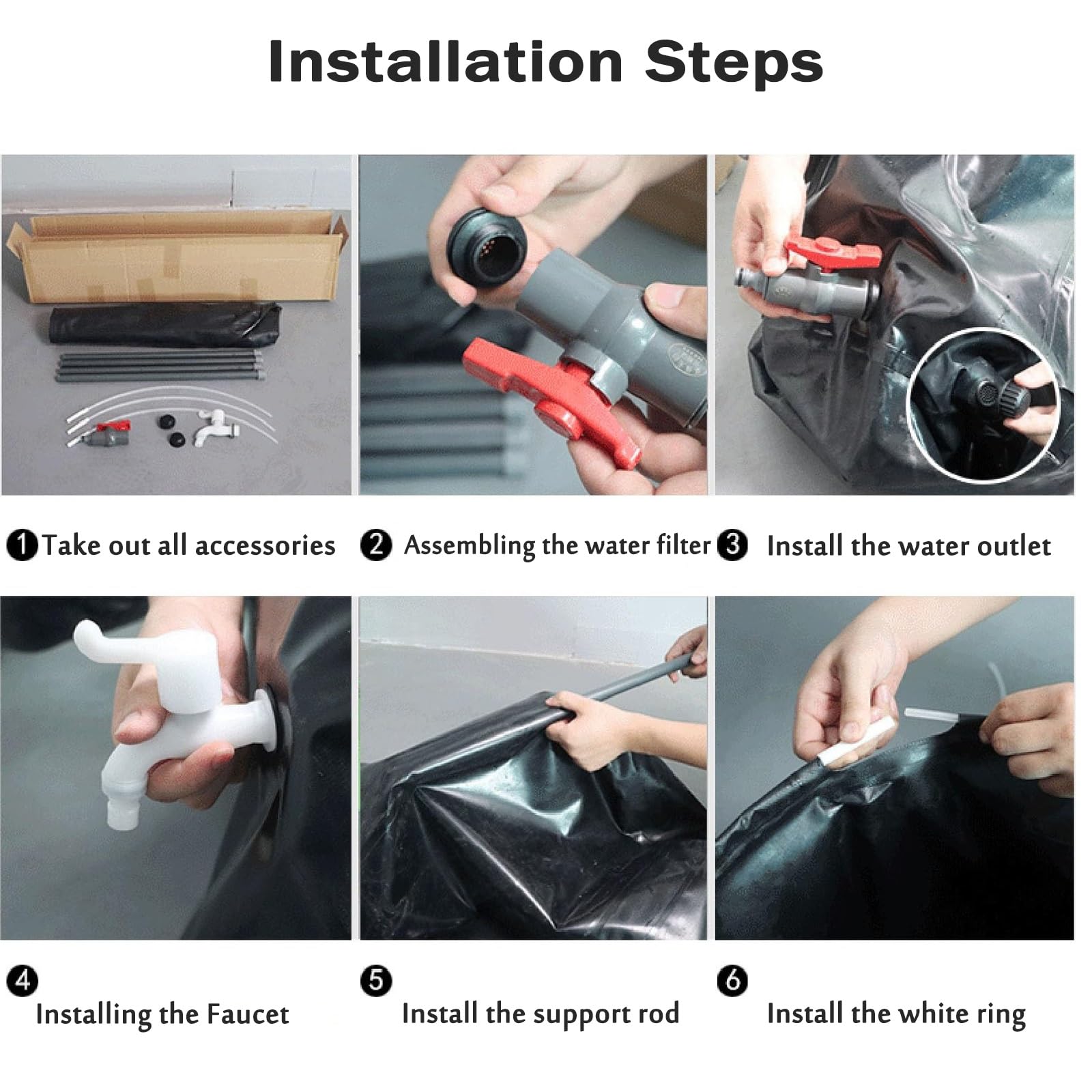 Installation Steps

❶ Take out all accessories

❷ Assembling the water filter

❸ Install the water outlet

❹ Installing the Faucet

❺ Install the support rod

❻ Install the white ring