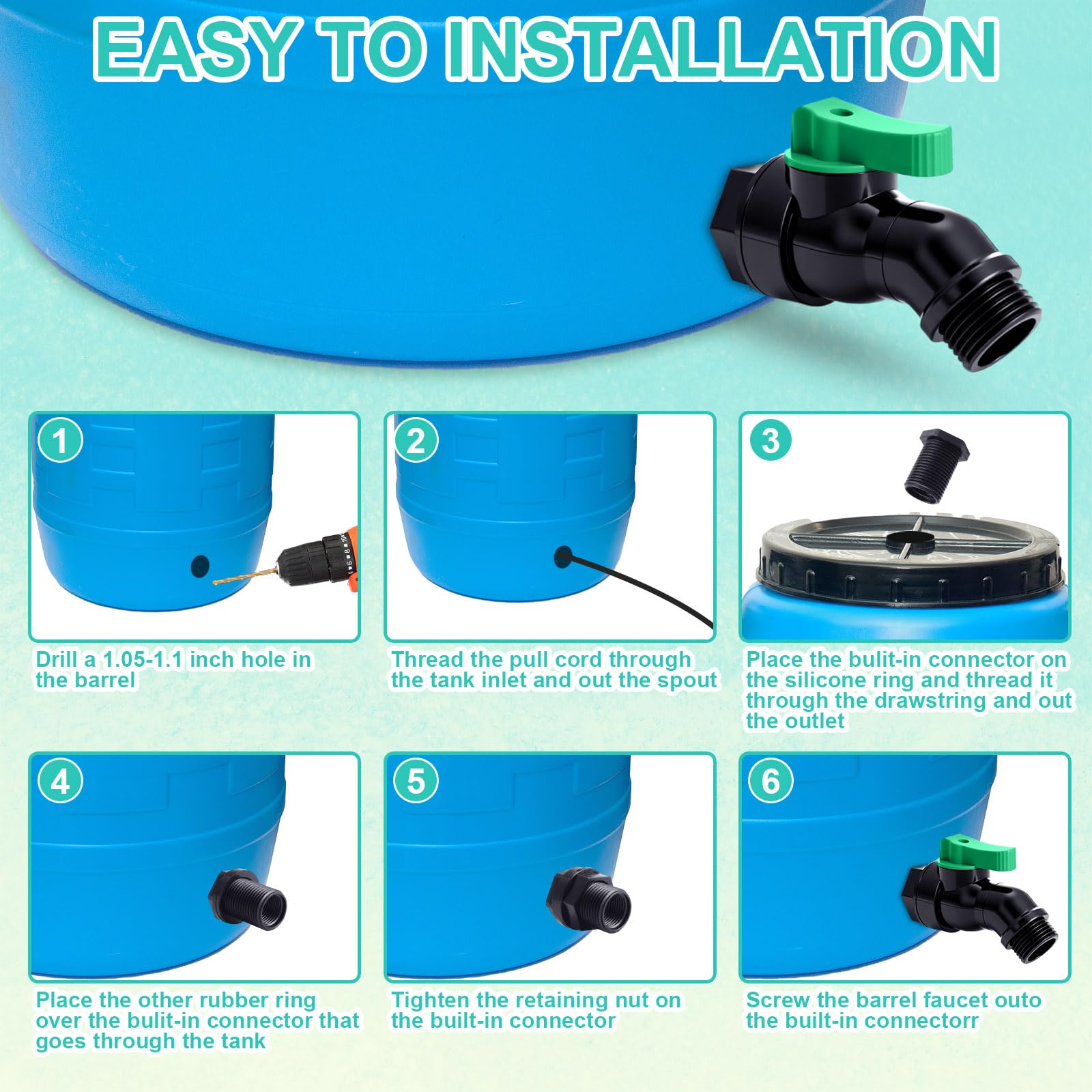 EASY TO INSTALLATION

1

Drill a 1.05-1.1 inch hole in the barrel

2

Thread the pull cord through the tank inlet and out the spout

3

Place the bulit-in connector on the silicone ring and thread it through the drawstring and out the outlet

4

Place the other rubber ring over the bulit-in connector that goes through the tank

5

Tighten the retaining nut on the built-in connector

6

Screw the barrel faucet outo the built-in connectorr