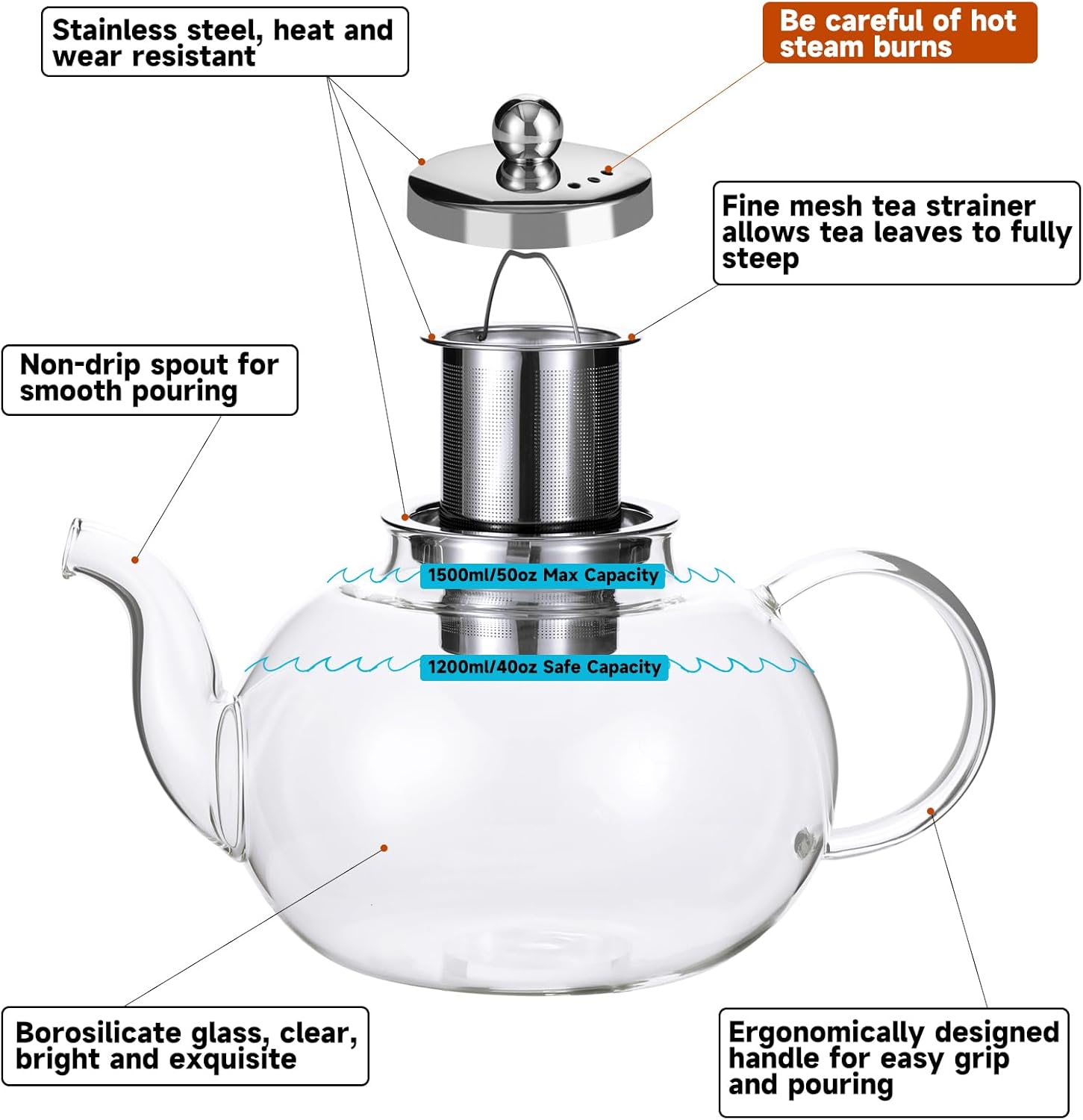 Stainless steel, heat and wear resistant

Be careful of hot steam burns

Fine mesh tea strainer allows tea leaves to fully steep

Non-drip spout for smooth pouring

1500ml/50oz Max Capacity

1200ml/40oz Safe Capacity

Borosilicate glass, clear, bright and exquisite

Ergonomically designed handle for easy grip and pouring