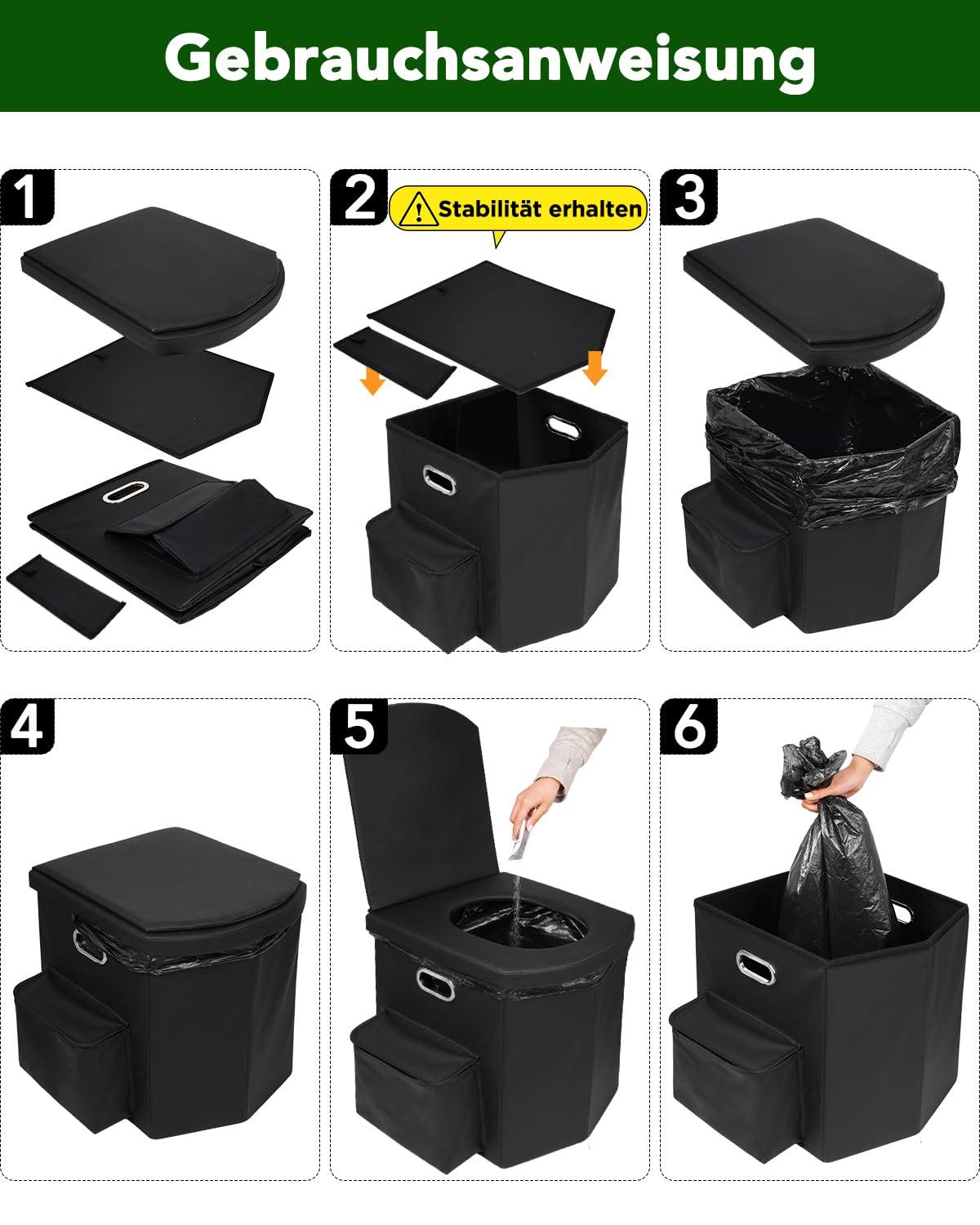 Gebrauchsanweisung

1

2

Stabilität erhalten

3

4

5

6