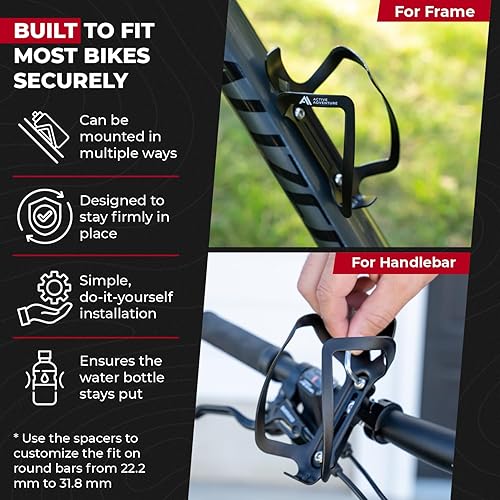 BUILT TO FIT MOST BIKES SECURELY

Can be mounted in multiple ways

Designed to stay firmly in place

Simple, do-it-yourself installation

Ensures the water bottle stays put

* Use the spacers to customize the fit on round bars from 22.2 mm to 31.8 mm

For Frame

ACTIVE ADVENTURE

For Handlebar