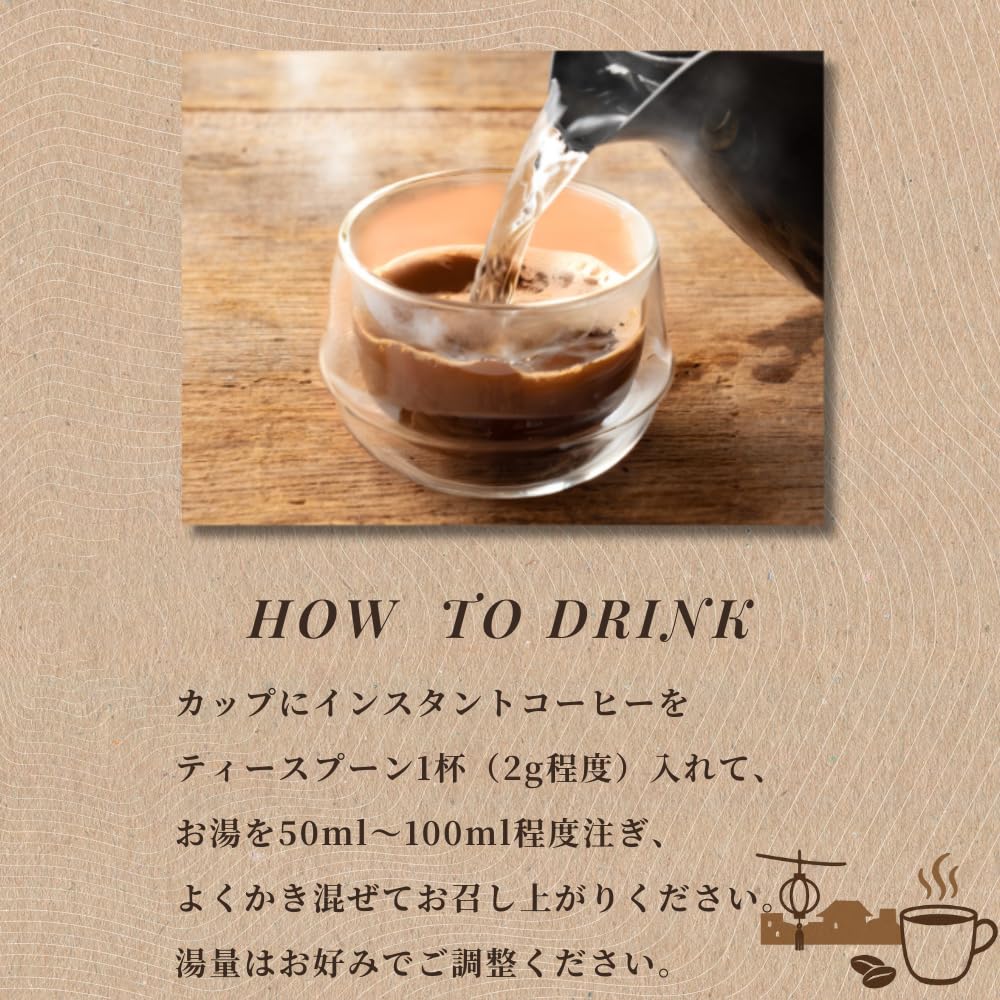 HOW TO DRINK

カップにインスタントコーヒーを
ティースプーン1杯（2g程度）入れて、
お湯を50ml～100ml程度注ぎ、
よくかき混ぜてお召し上がりください。
湯量はお好みでご調整ください。