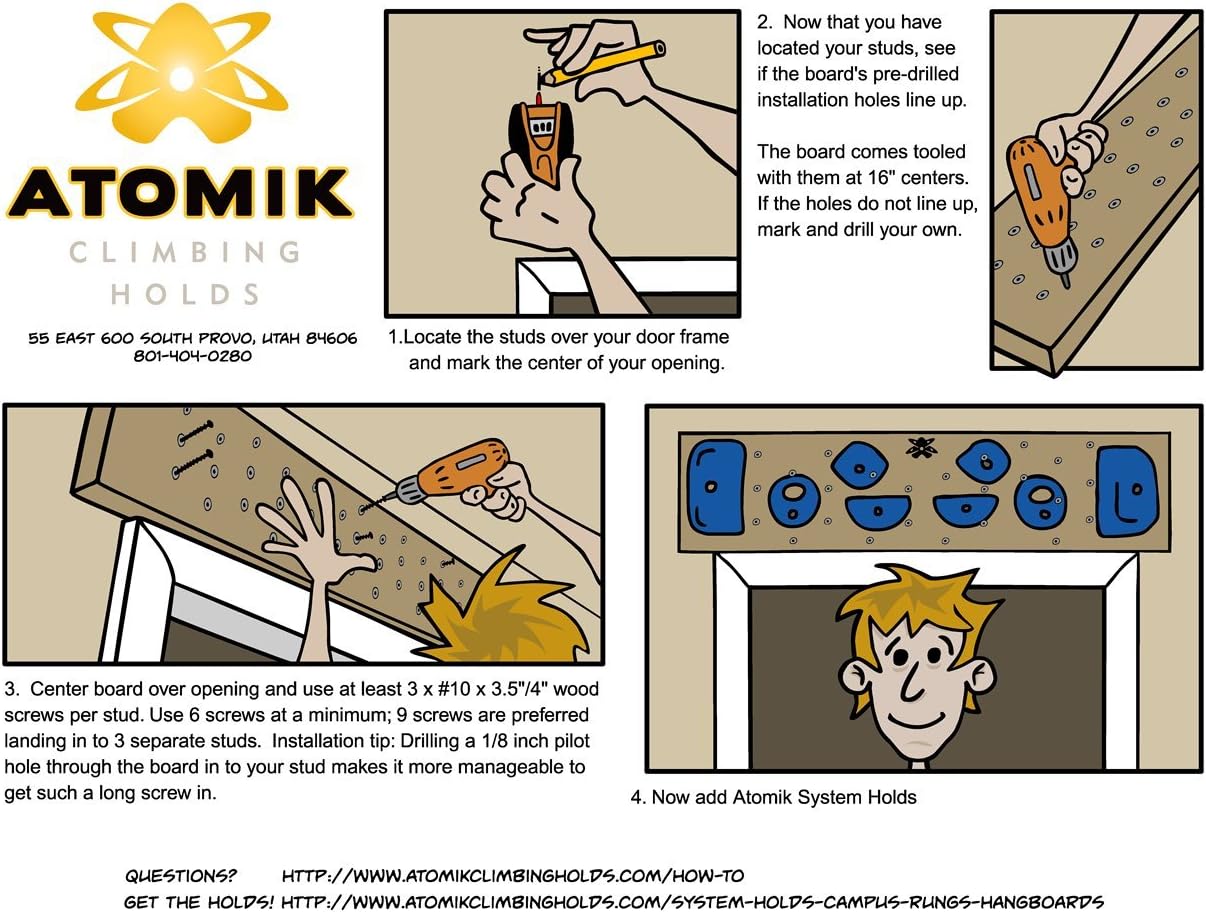 ATOMIK
CLIMBING
HOLDS

55 EAST 600 SOUTH PROVO, UTAH 84606
801-404-0280

1.Locate the studs over your door frame and mark the center of your opening.

2. Now that you have located your studs, see if the board's pre-drilled installation holes line up.

The board comes tooled with them at 16" centers. If the holes do not line up, mark and drill your own.

3. Center board over opening and use at least 3 x #10 x 3.5"/4" wood screws per stud. Use 6 screws at a minimum; 9 screws are preferred landing in to 3 separate studs. Installation tip: Drilling a 1/8 inch pilot hole through the board in to your stud makes it more manageable to get such a long screw in.

4. Now add Atomik System Holds

QUESTIONS? HTTP://WWW.ATOMIKCLIMBINGHOLDS.COM/HOW-TO
GET THE HOLDS! HTTP://WWW.ATOMIKCLIMBINGHOLDS.COM/SYSTEM-HOLDS-CAMPUS-RUNGS-HANGBOARDS