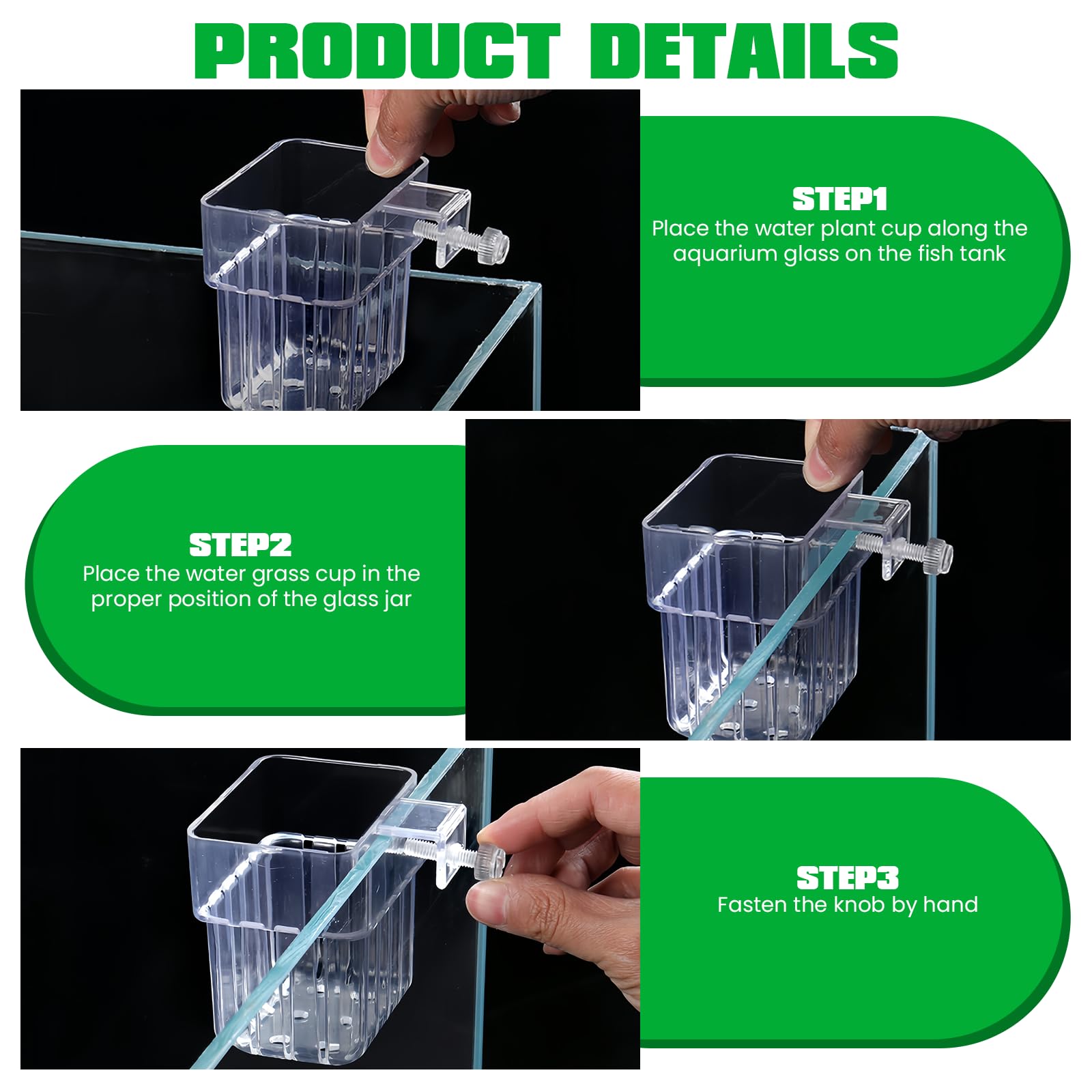 PRODUCT DETAILS

STEP1
Place the water plant cup along the aquarium glass on the fish tank

STEP2
Place the water grass cup in the proper position of the glass jar

STEP3
Fasten the knob by hand