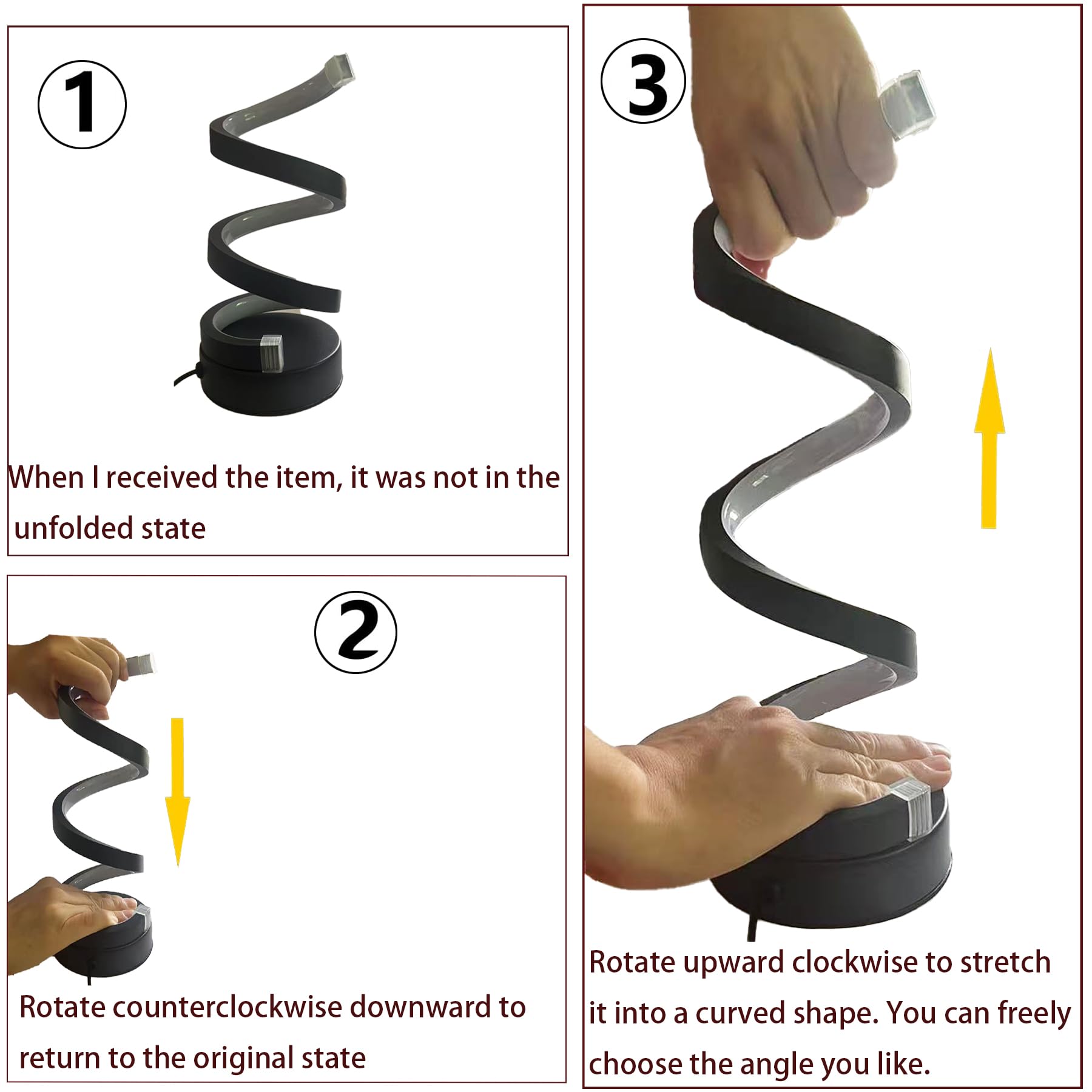 ①

When I received the item, it was not in the unfolded state

②

Rotate counterclockwise downward to return to the original state

③

Rotate upward clockwise to stretch it into a curved shape. You can freely choose the angle you like.