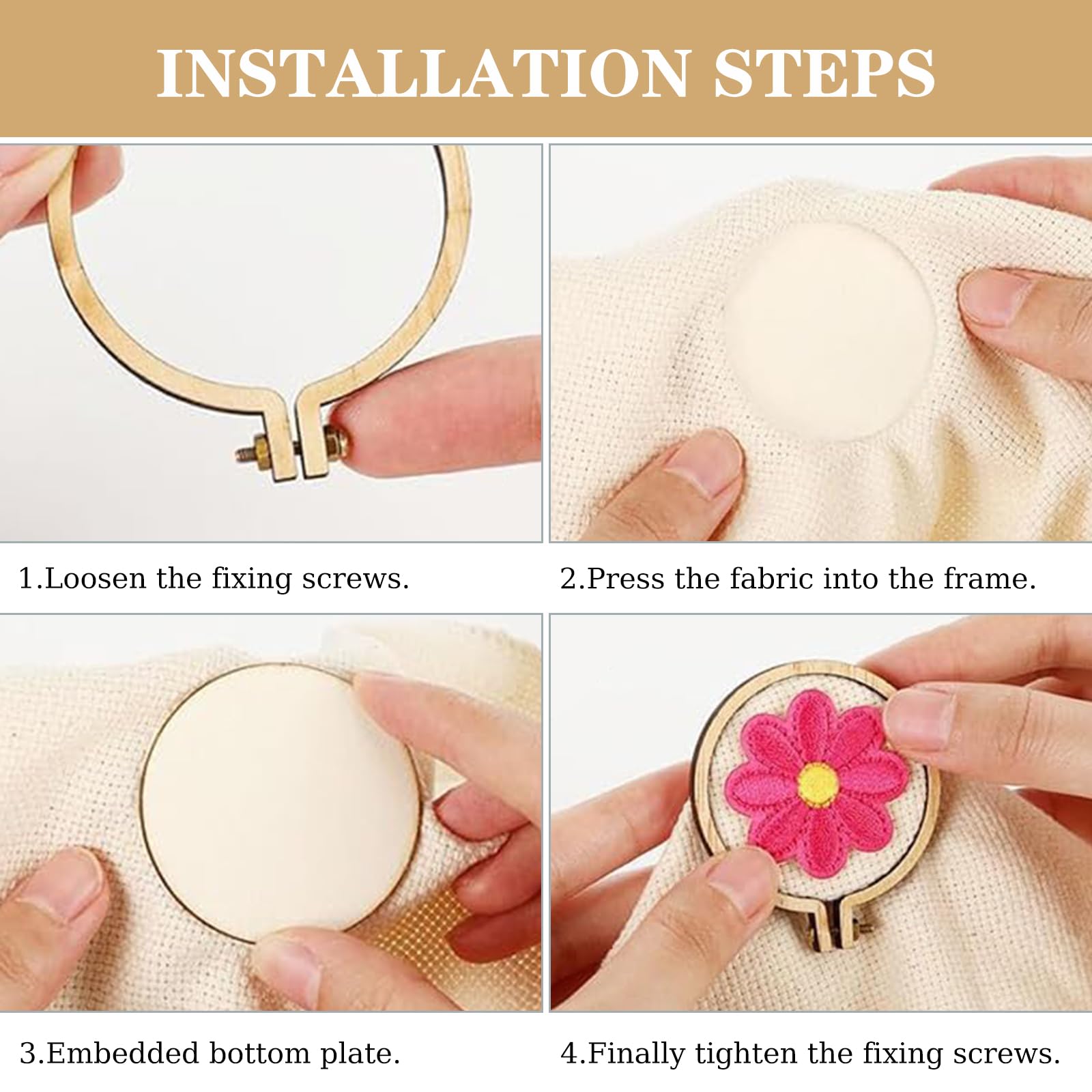 INSTALLATION STEPS

1.Loosen the fixing screws.

2.Press the fabric into the frame.

3.Embedded bottom plate.

4.Finally tighten the fixing screws.