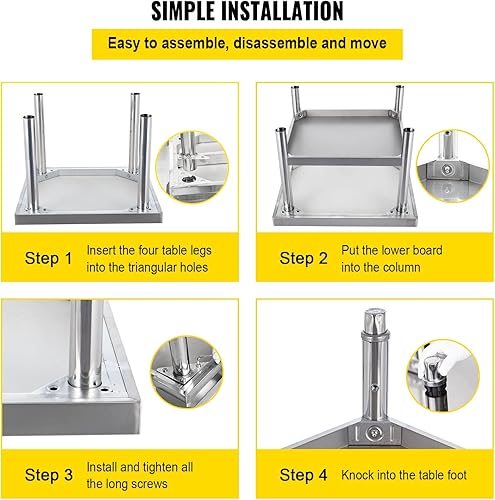 SIMPLE INSTALLATION

Easy to assemble, disassemble and move

Step 1 Insert the four table legs into the triangular holes

Step 2 Put the lower board into the column

Step 3 Install and tighten all the long screws

Step 4 Knock into the table foot