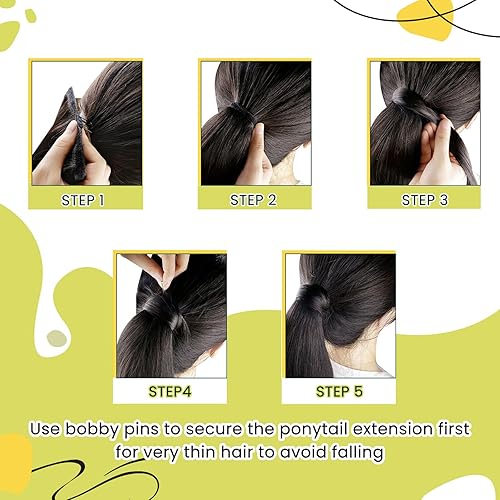 STEP 1

STEP 2

STEP 3

STEP4

STEP 5

Use bobby pins to secure the ponytail extension first for very thin hair to avoid falling