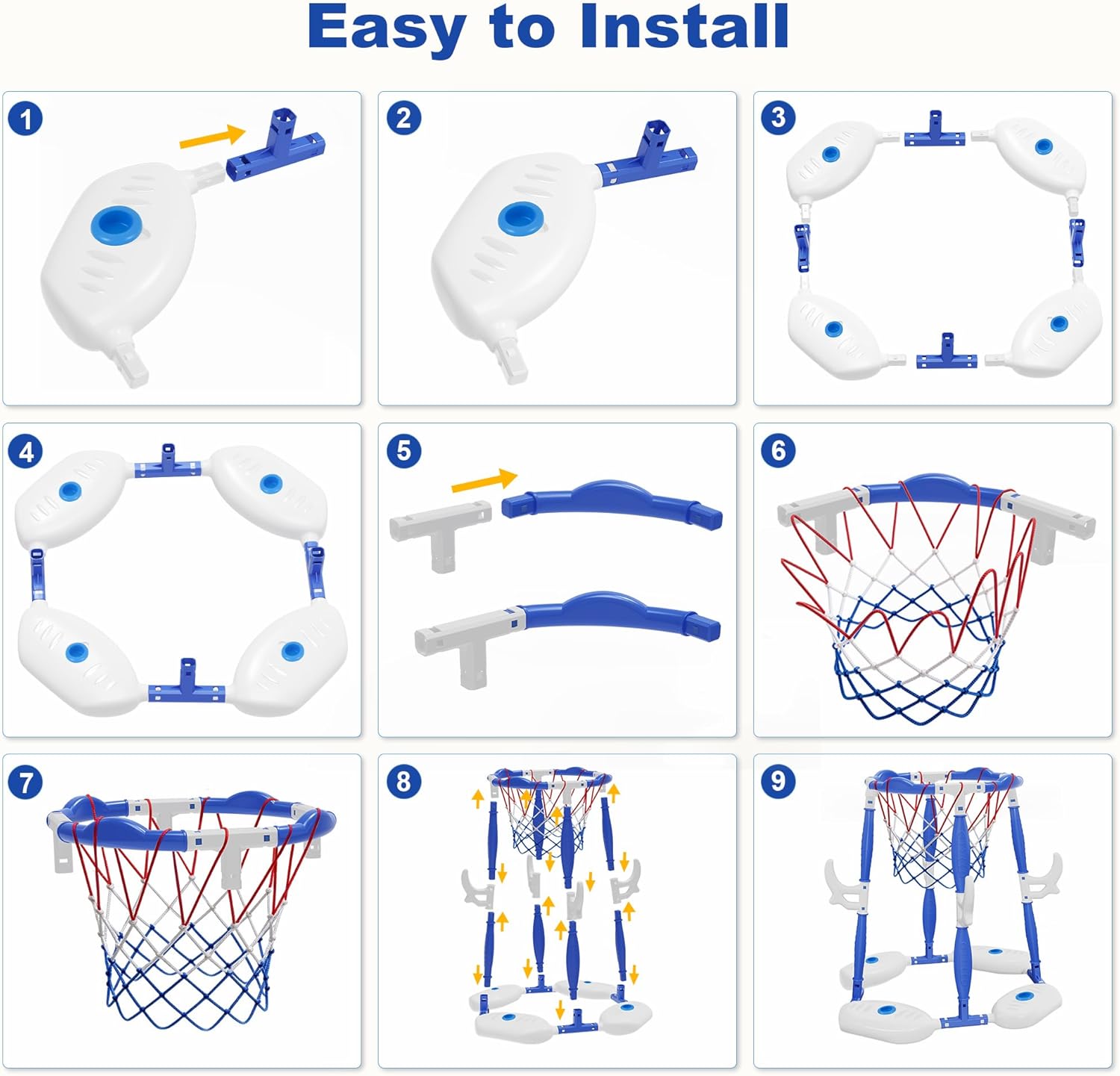 Easy to Install

1

2

3

4

5

6

7

8

9