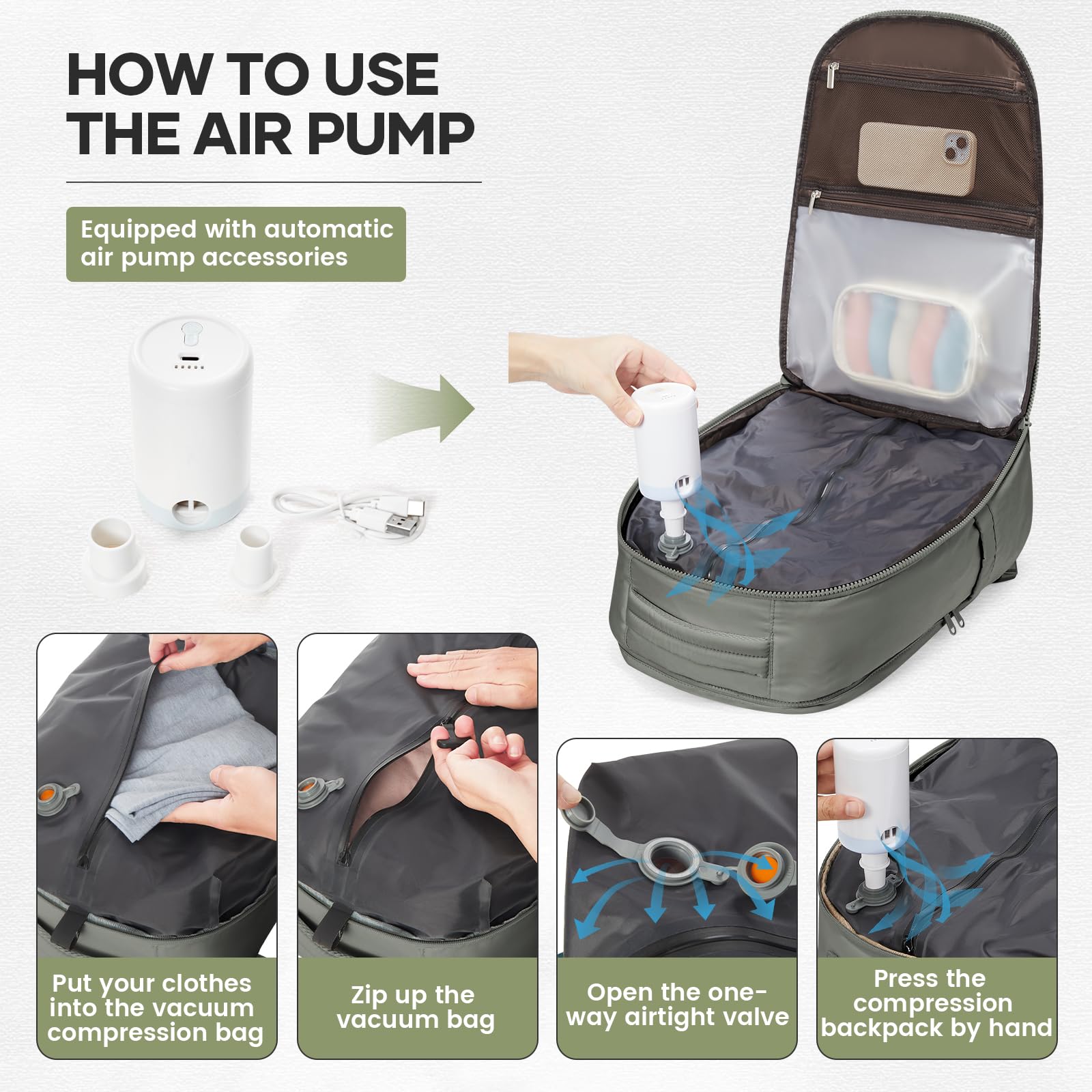 HOW TO USE THE AIR PUMP

Equipped with automatic air pump accessories

Put your clothes into the vacuum compression bag

Zip up the vacuum bag

Open the one-way airtight valve

Press the compression backpack by hand