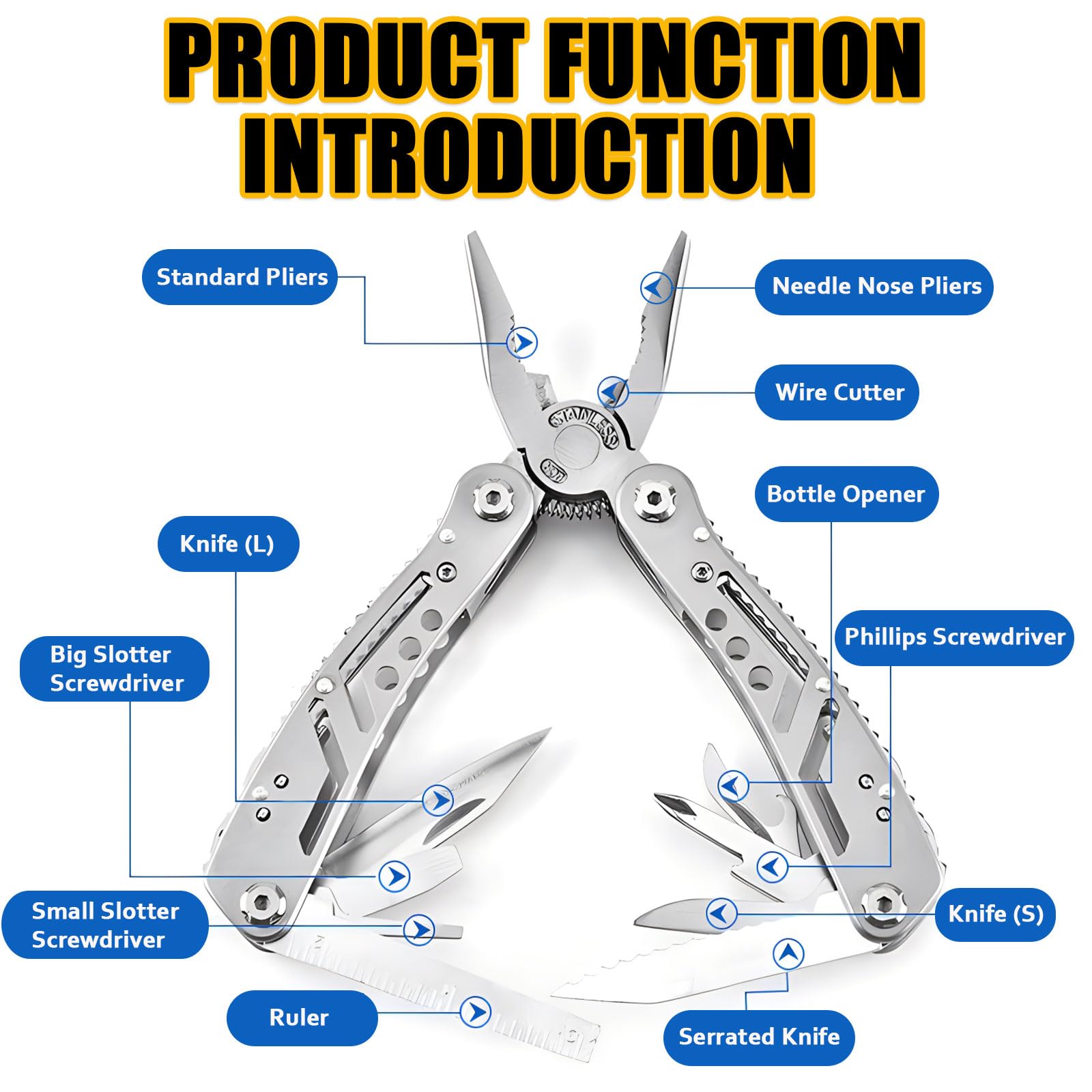 PRODUCT FUNCTION INTRODUCTION

Standard Pliers

Needle Nose Pliers

Wire Cutter

STAINLESS

Bottle Opener

Knife (L)

Phillips Screwdriver

Big Slotter Screwdriver

Small Slotter Screwdriver

Knife (S)

Ruler

Serrated Knife