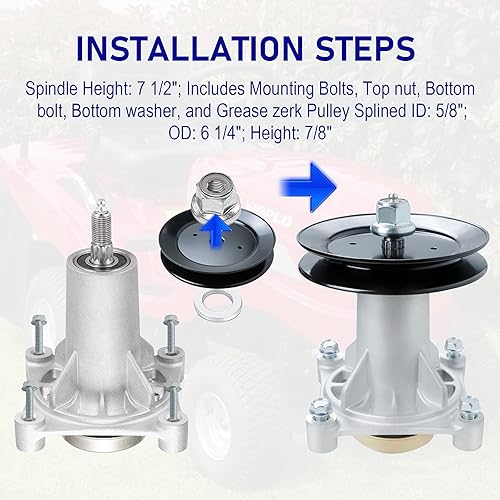 INSTALLATION STEPS

Spindle Height: 7 1/2"; Includes Mounting Bolts, Top nut, Bottom bolt, Bottom washer, and Grease zerk Pulley Splined ID: 5/8"; OD: 6 1/4"; Height: 7/8"