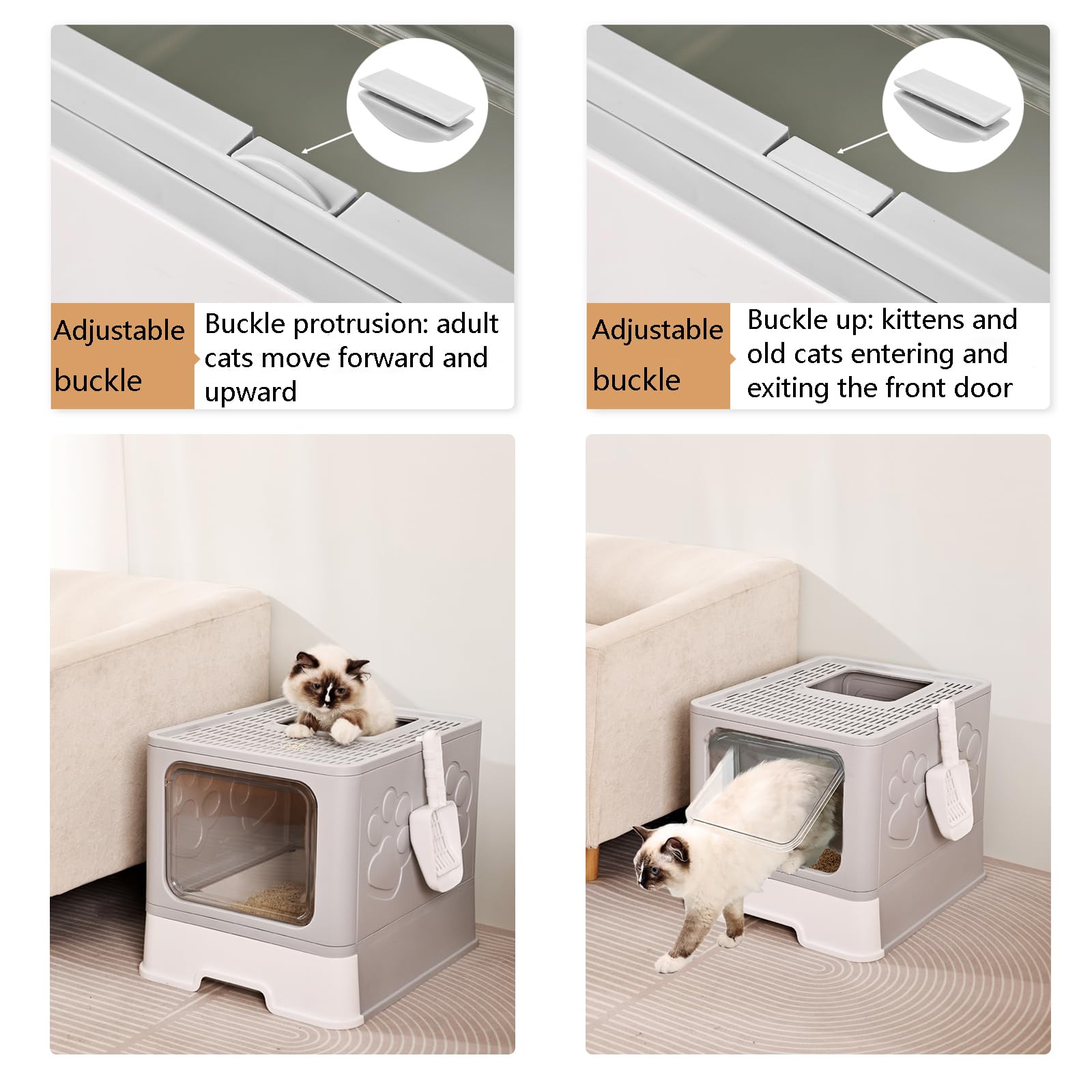 Adjustable buckle

Buckle protrusion: adult cats move forward and upward

Adjustable buckle

Buckle up: kittens and old cats entering and exiting the front door