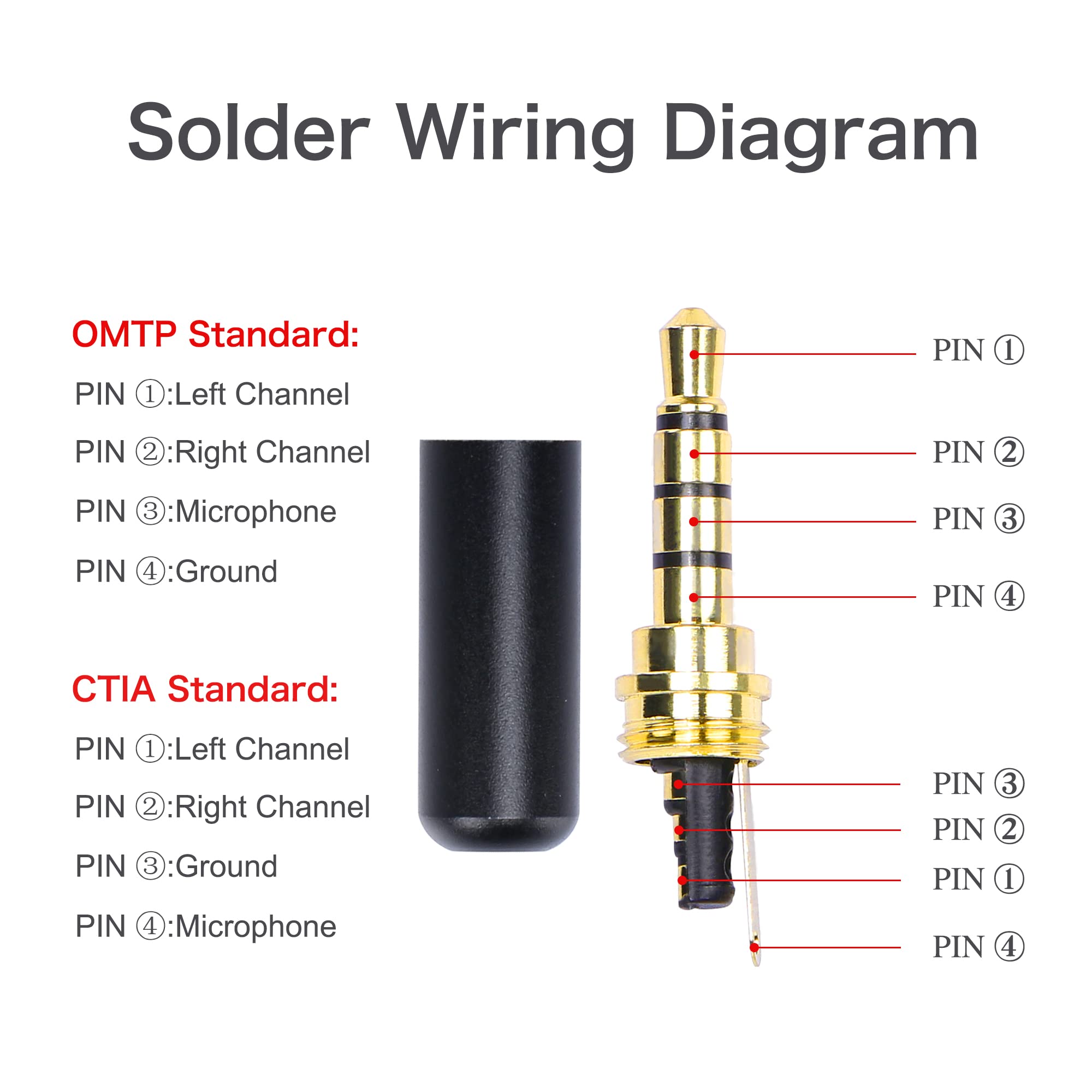 Solder Wiring Diagram

OMTP Standard:

PIN ①:Left Channel

PIN ②:Right Channel

PIN ③:Microphone

PIN ④:Ground

CTIA Standard:

PIN ①:Left Channel

PIN ②:Right Channel

PIN ③:Ground

PIN ④:Microphone

PIN ①

PIN ②

PIN ③

PIN ④

PIN ③

PIN ②

PIN ①

PIN ④