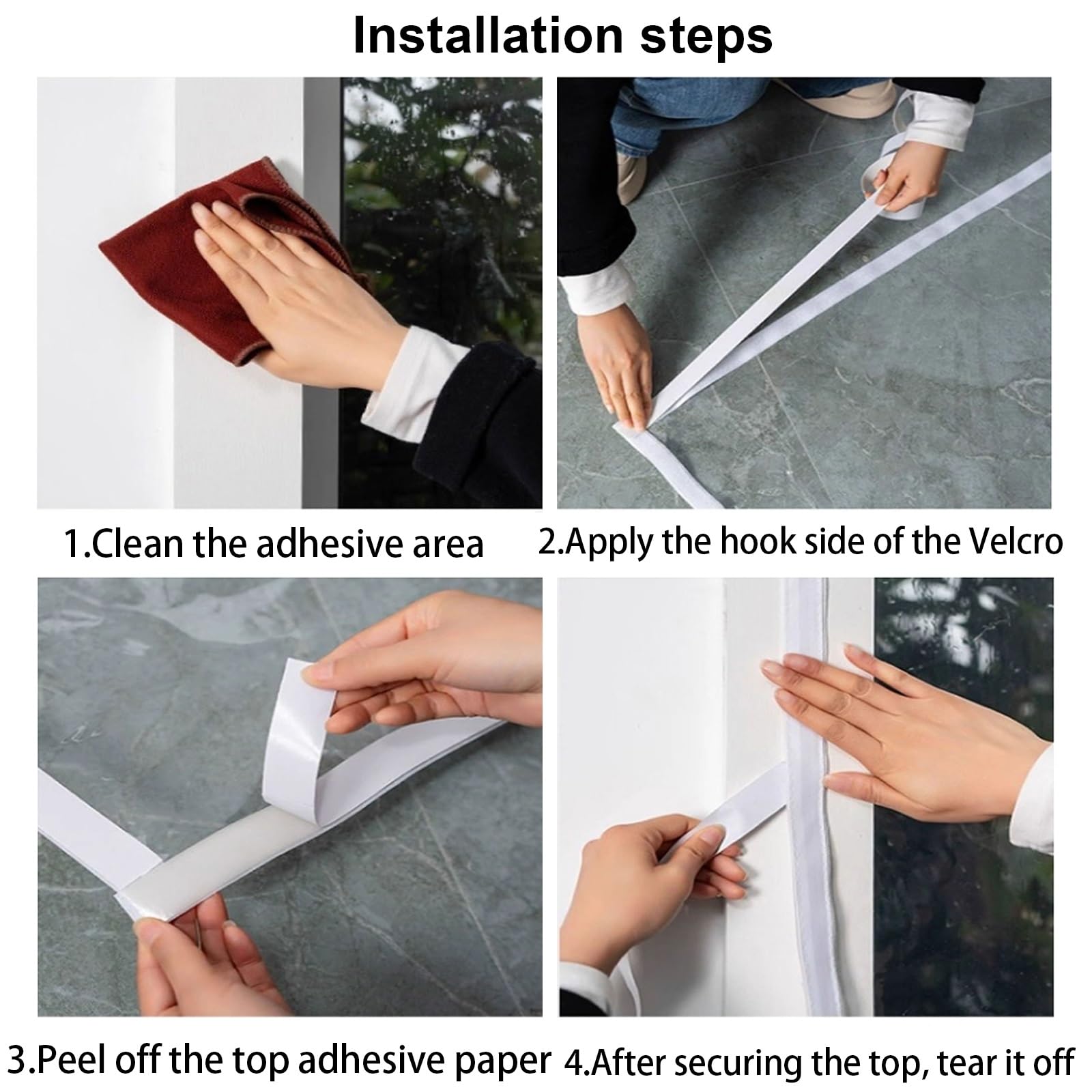 Installation steps

1.Clean the adhesive area

2.Apply the hook side of the Velcro

3.Peel off the top adhesive paper

4.After securing the top, tear it off