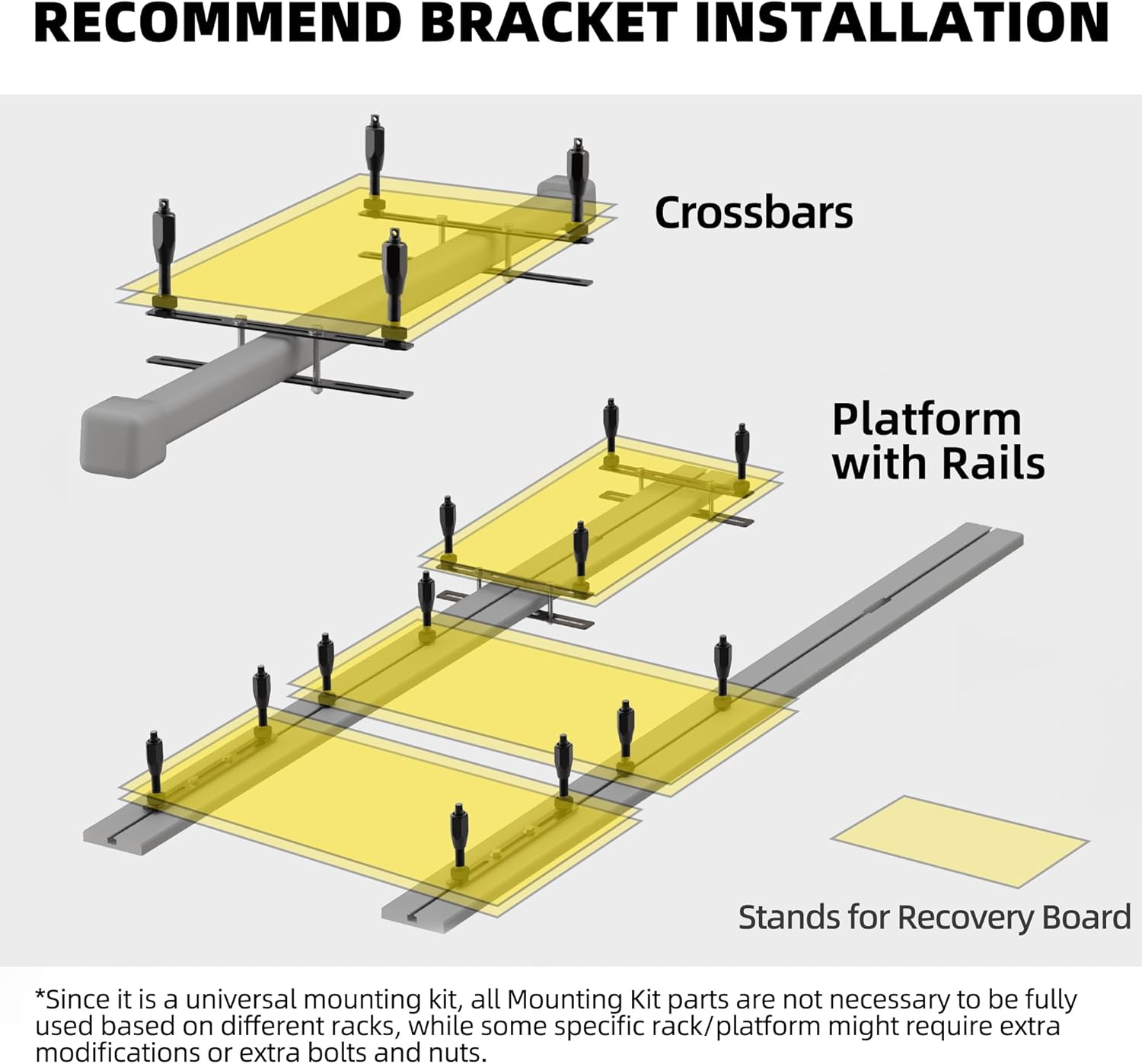 RECOMMEND BRACKET INSTALLATION

Crossbars

Platform with Rails

Stands for Recovery Board

*Since it is a universal mounting kit, all Mounting Kit parts are not necessary to be fully used based on different racks, while some specific rack/platform might require extra modifications or extra bolts and nuts.