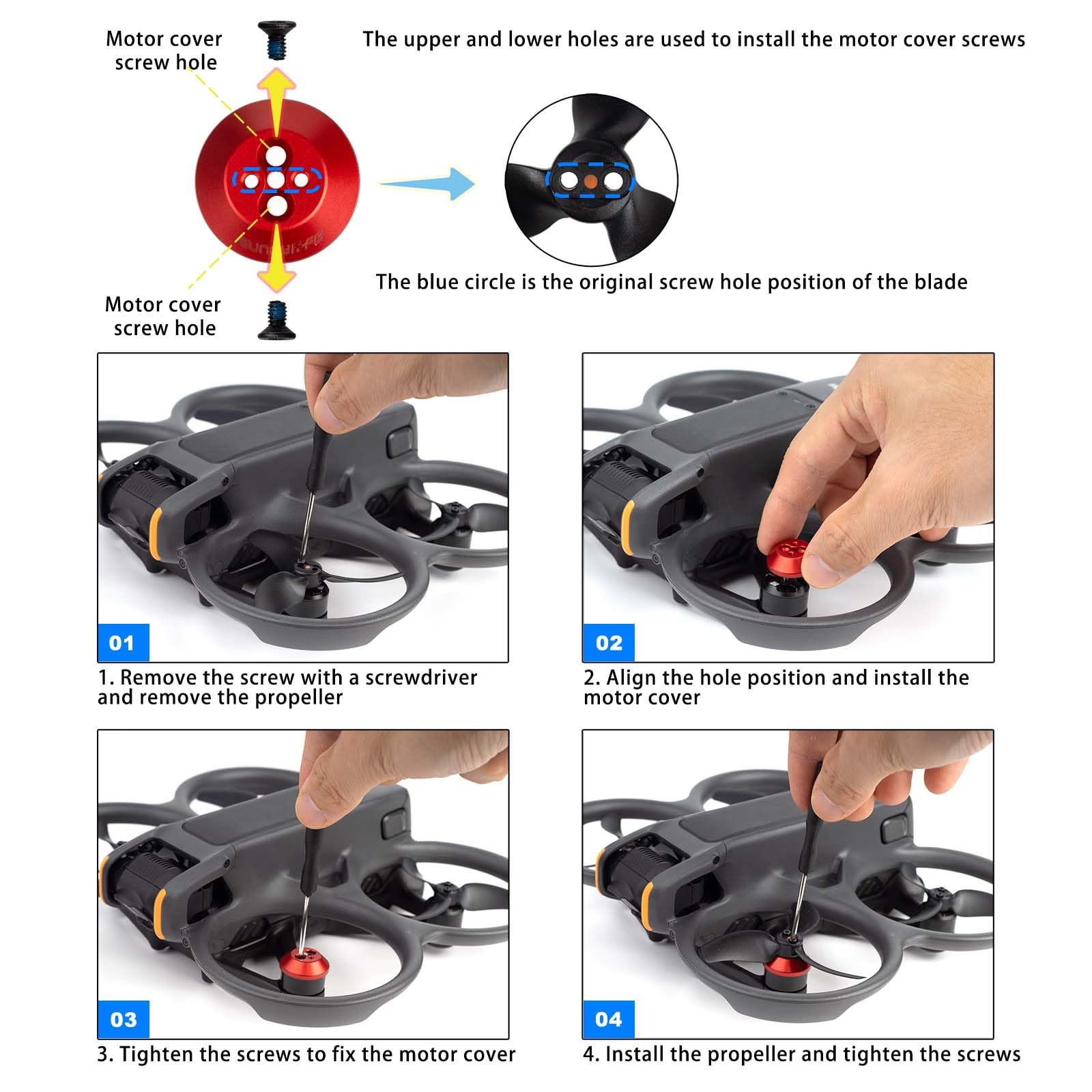 Motor cover screw hole

The upper and lower holes are used to install the motor cover screws

SUNNYLIFE

The blue circle is the original screw hole position of the blade

Motor cover screw hole

01

1. Remove the screw with a screwdriver and remove the propeller

02

2. Align the hole position and install the motor cover

03

3. Tighten the screws to fix the motor cover

04

4. Install the propeller and tighten the screws