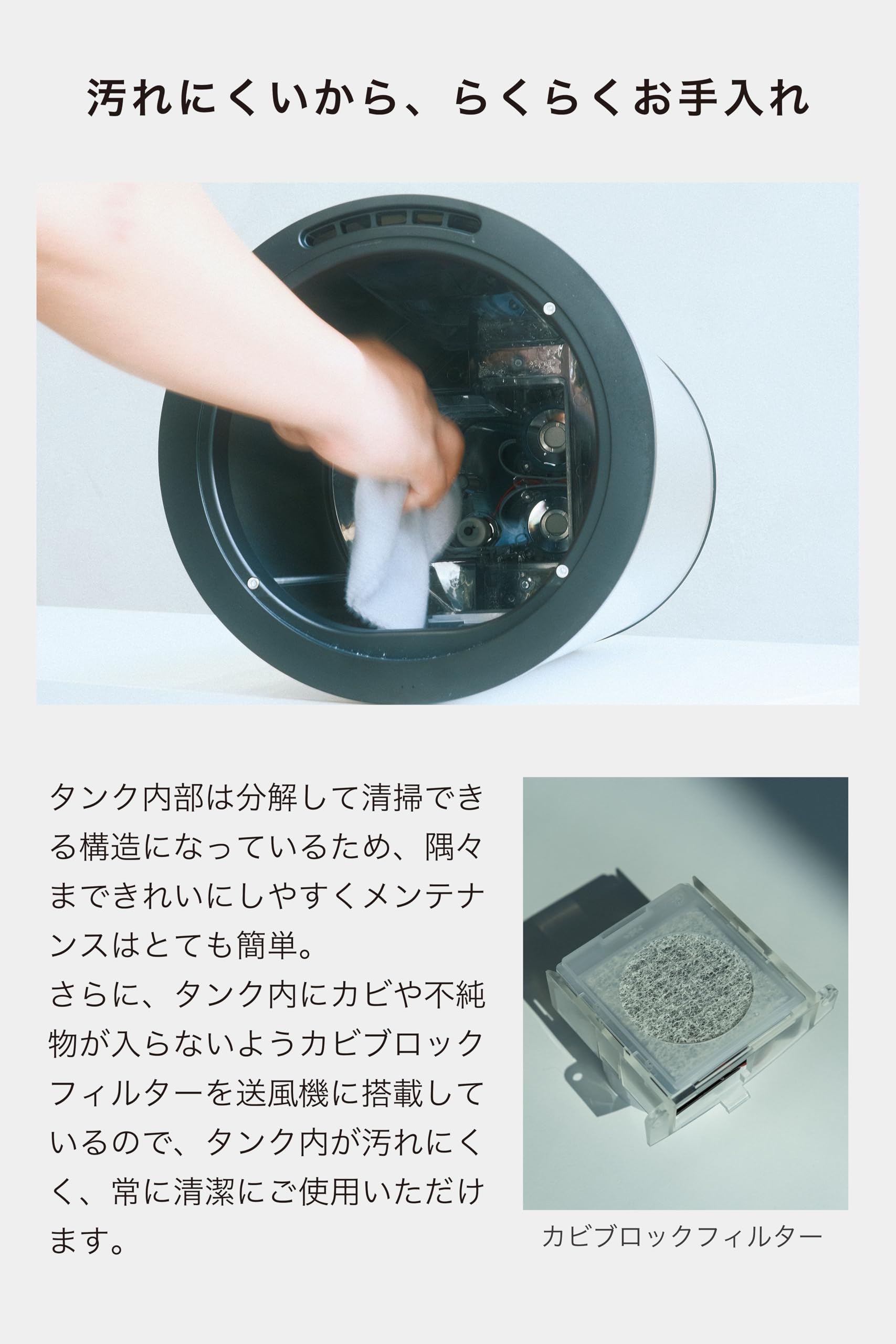 汚れにくいから、らくらくお手入れ

タンク内部は分解して清掃できる構造になっているため、隅々まできれいにしやすくメンテナンスはとても簡単。
さらに、タンク内にカビや不純物が入らないようカビブロックフィルターを送風機に搭載しているので、タンク内が汚れにくく、常に清潔にご使用いただけます。

カビブロックフィルター