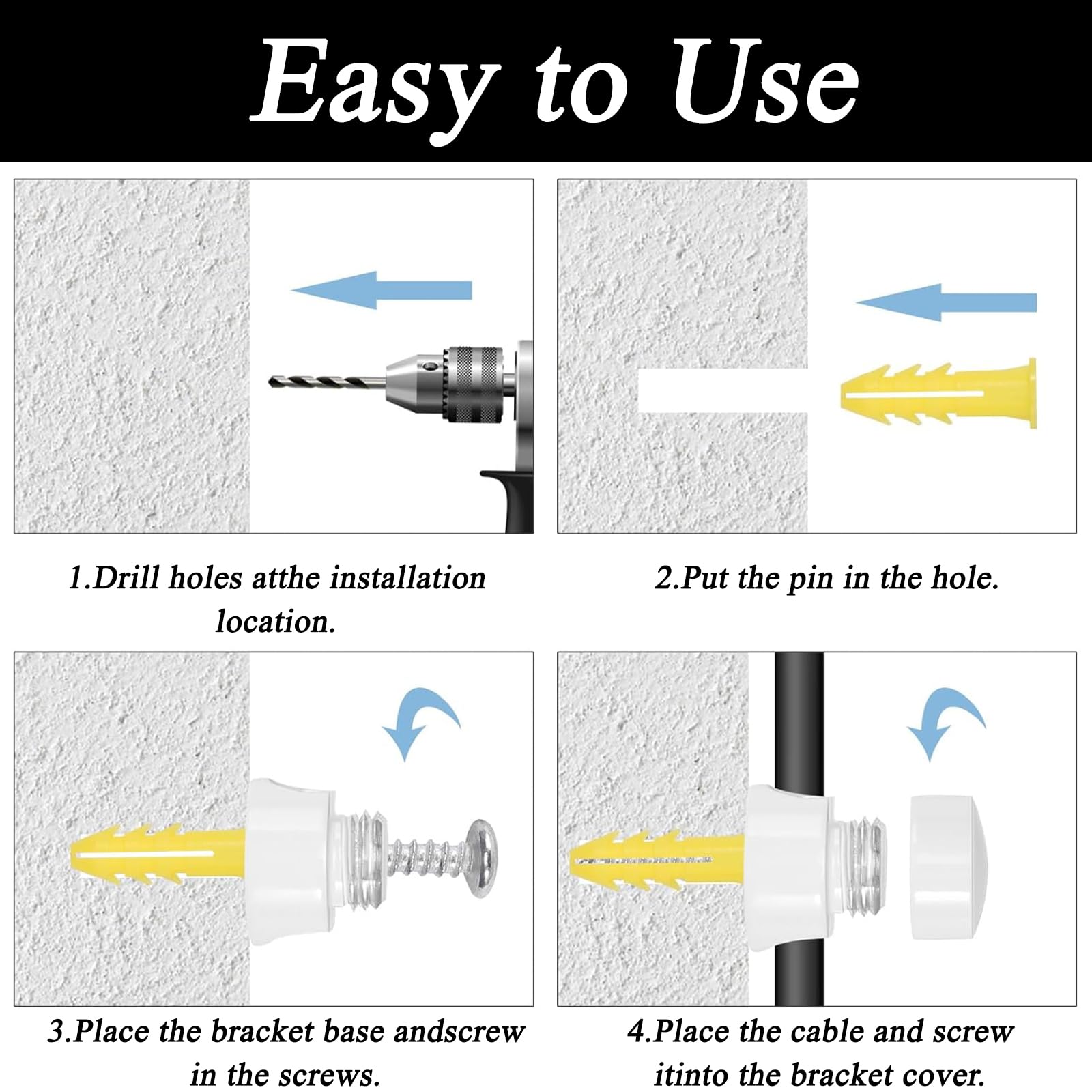 Easy to Use

1.Drill holes atthe installation location.

2.Put the pin in the hole.

3.Place the bracket base andscrew in the screws.

4.Place the cable and screw itinto the bracket cover.