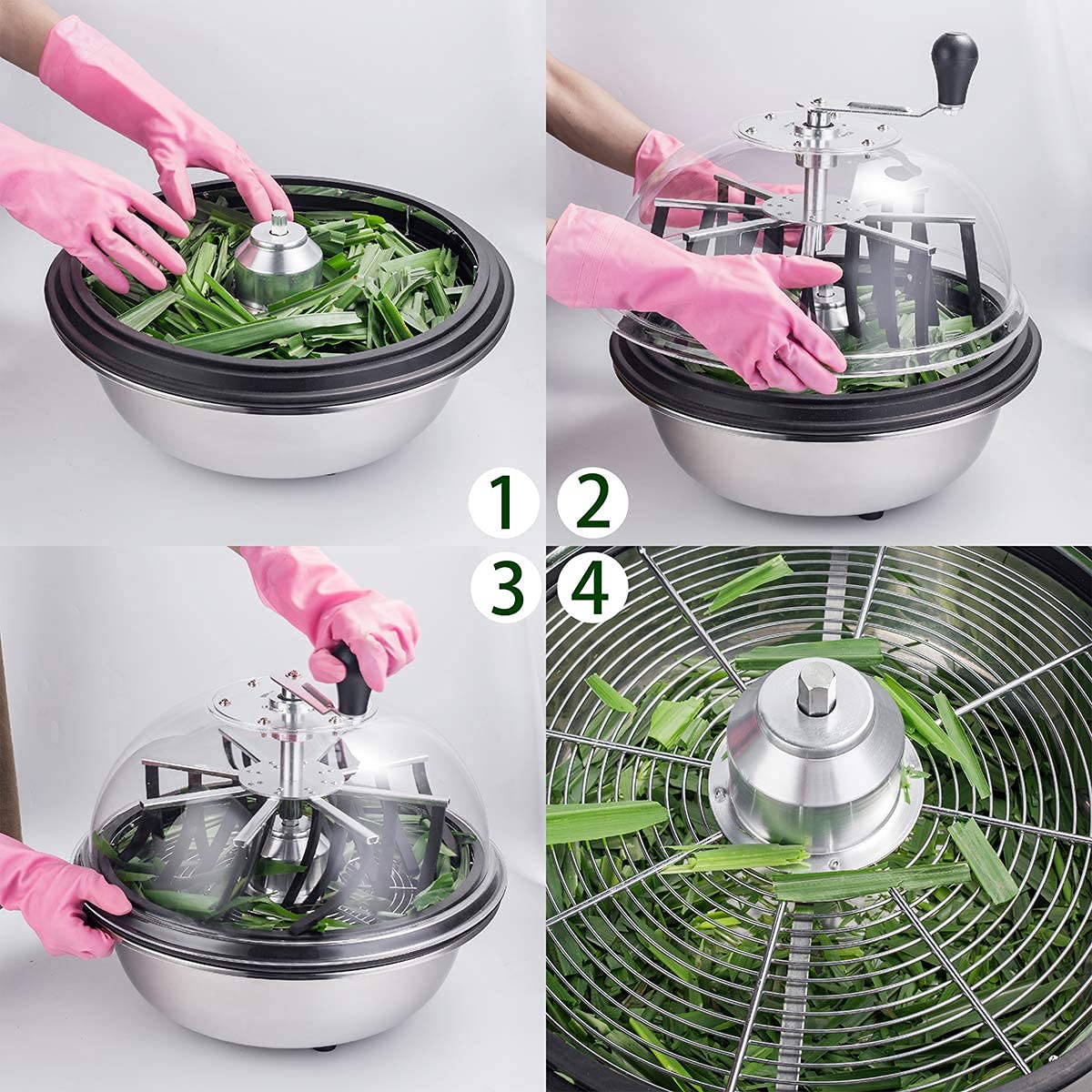 1 2
3 4