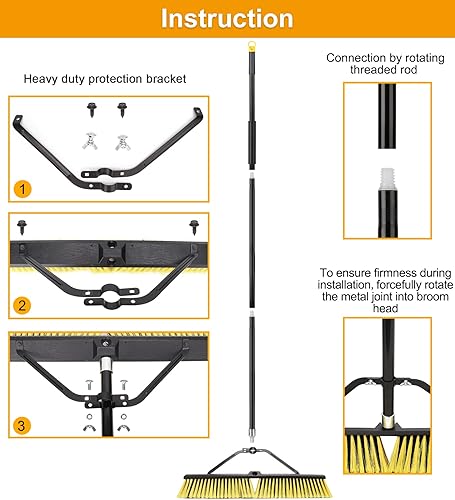 Instruction

Heavy duty protection bracket

1

2

3

Connection by rotating threaded rod

To ensure firmness during installation, forcefully rotate the metal joint into broom head