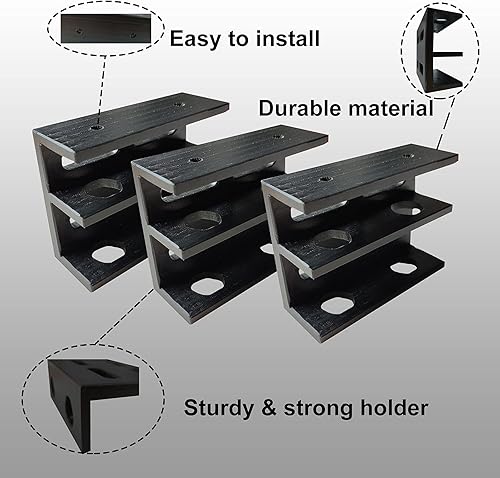 Easy to install

Durable material

Sturdy & strong holder