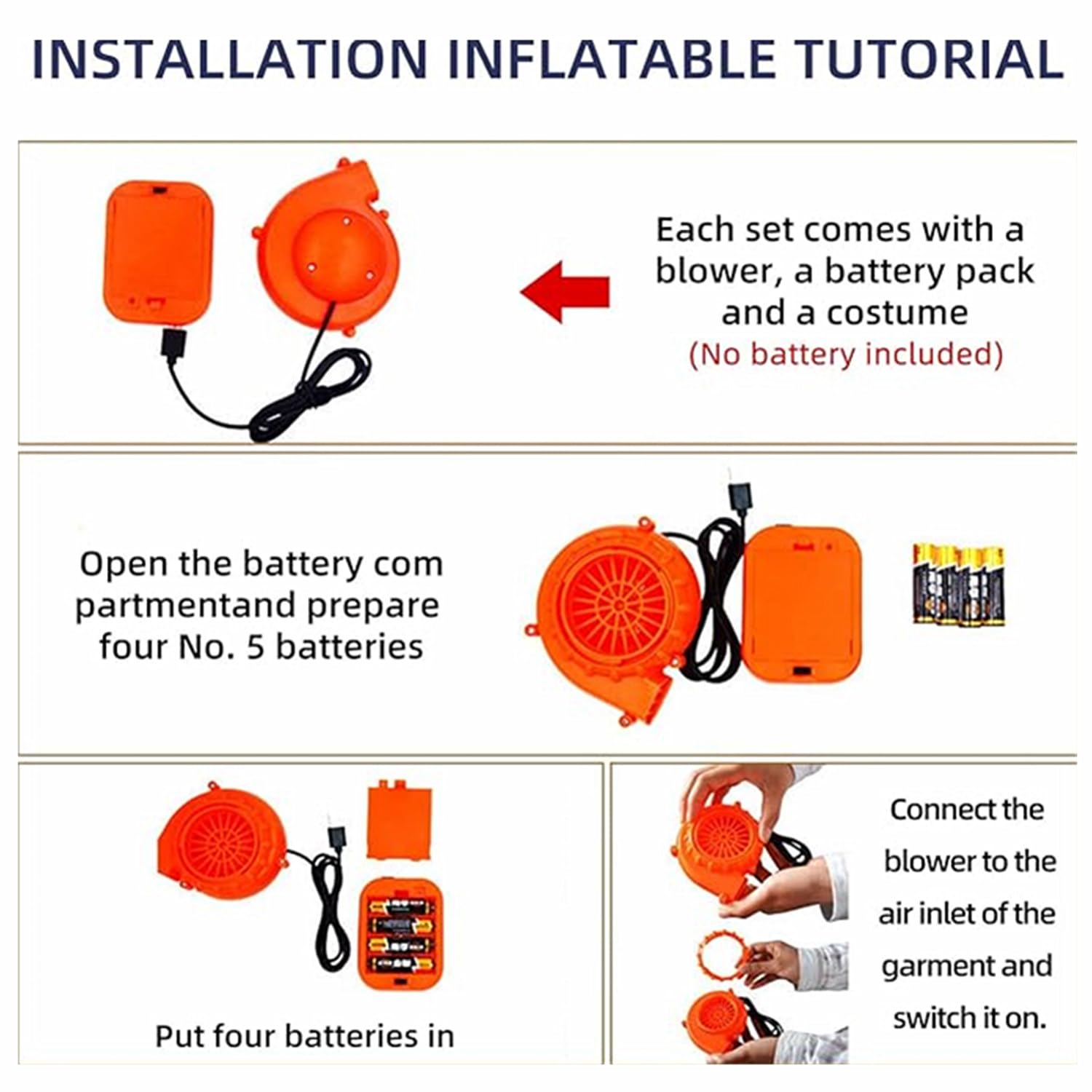 INSTALLATION INFLATABLE TUTORIAL

Each set comes with a blower, a battery pack and a costume
(No battery included)

Open the battery com partmentand prepare four No. 5 batteries

Put four batteries in

Connect the blower to the air inlet of the garment and switch it on.