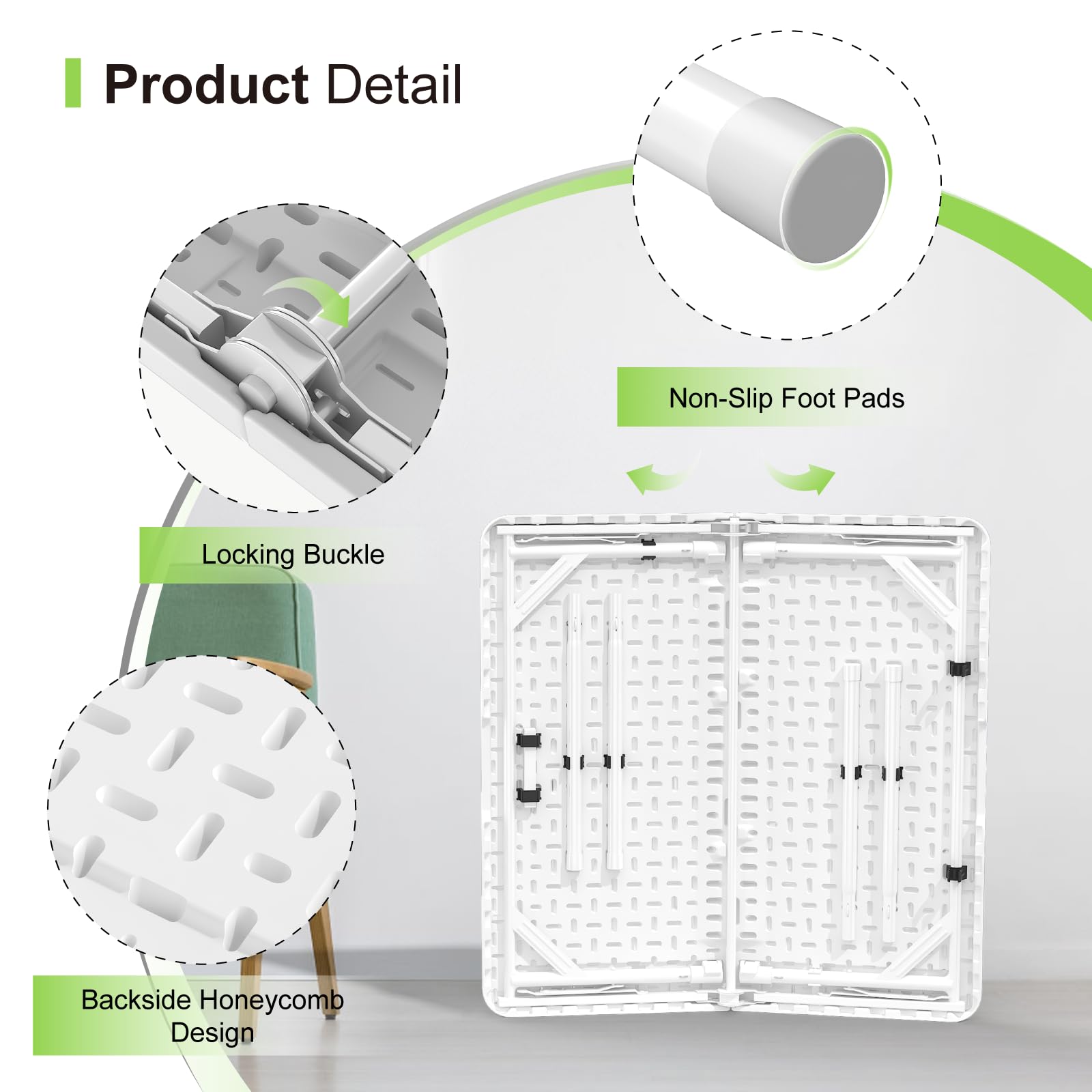 Product Detail

Non-Slip Foot Pads

Locking Buckle

Backside Honeycomb Design