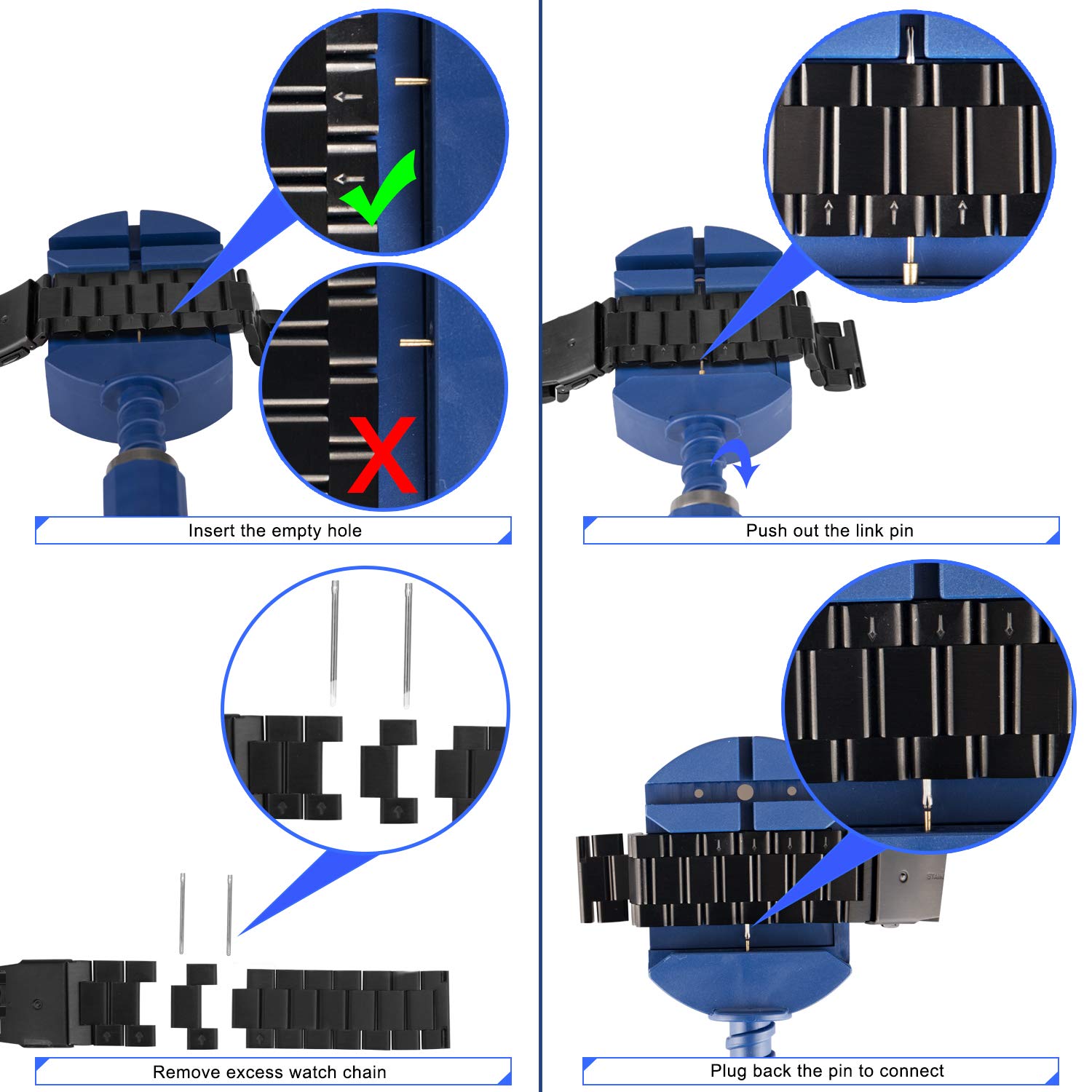 Insert the empty hole

Push out the link pin

Remove excess watch chain

Plug back the pin to connect