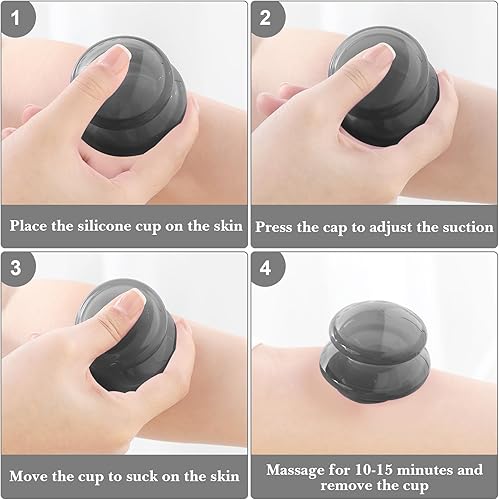 1

Place the silicone cup on the skin

2

Press the cap to adjust the suction

3

Move the cup to suck on the skin

4

Massage for 10-15 minutes and remove the cup