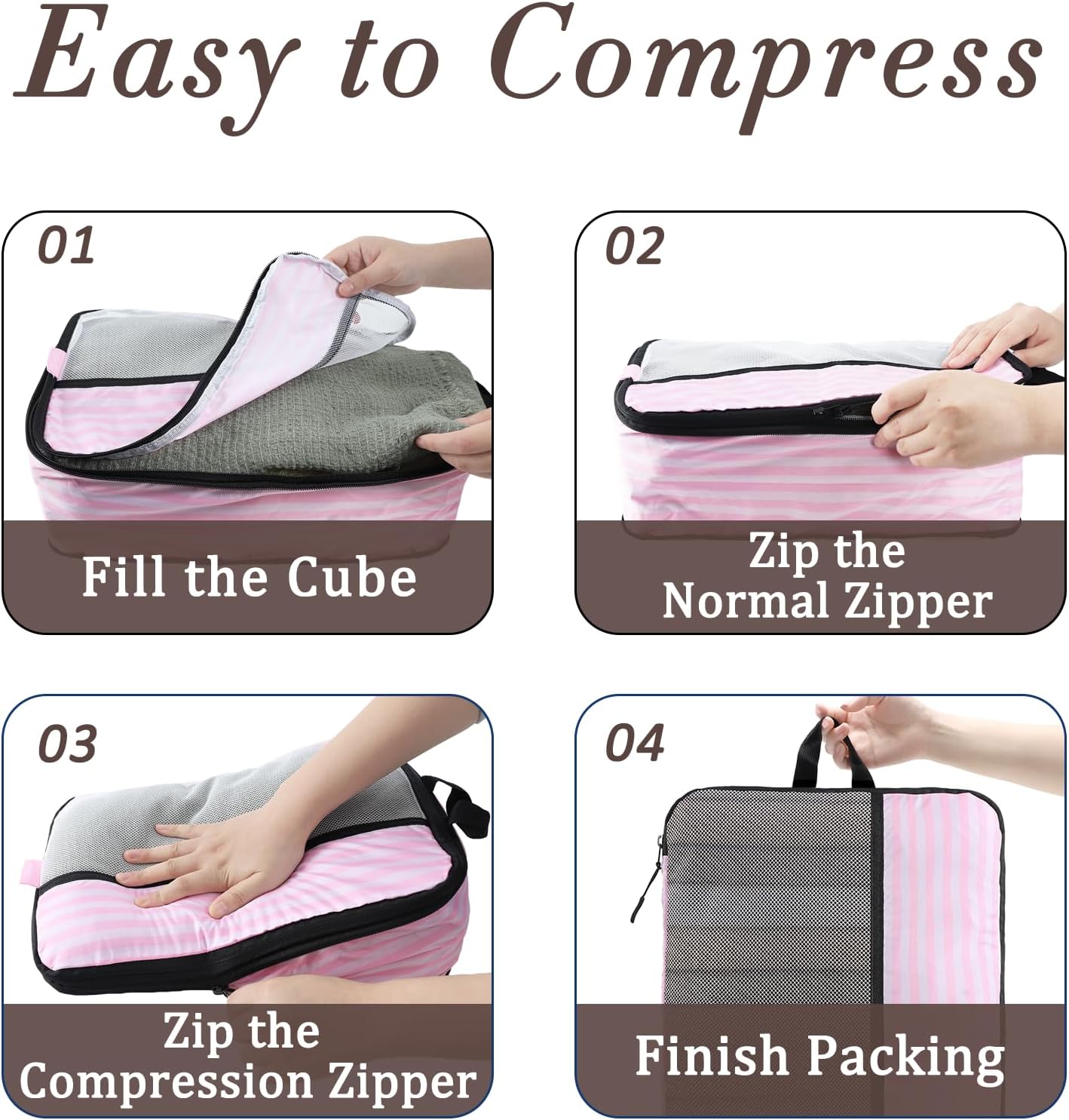 Easy to Compress

01

Fill the Cube

02

Zip the Normal Zipper

03

Zip the Compression Zipper

04

Finish Packing