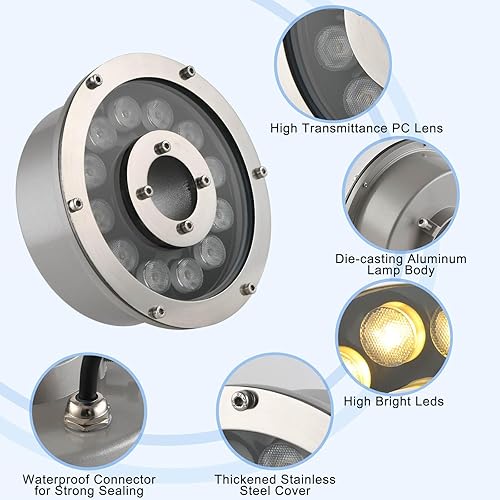 High Transmittance PC Lens

Die-casting Aluminum Lamp Body

High Bright Leds

Waterproof Connector for Strong Sealing

Thickened Stainless Steel Cover