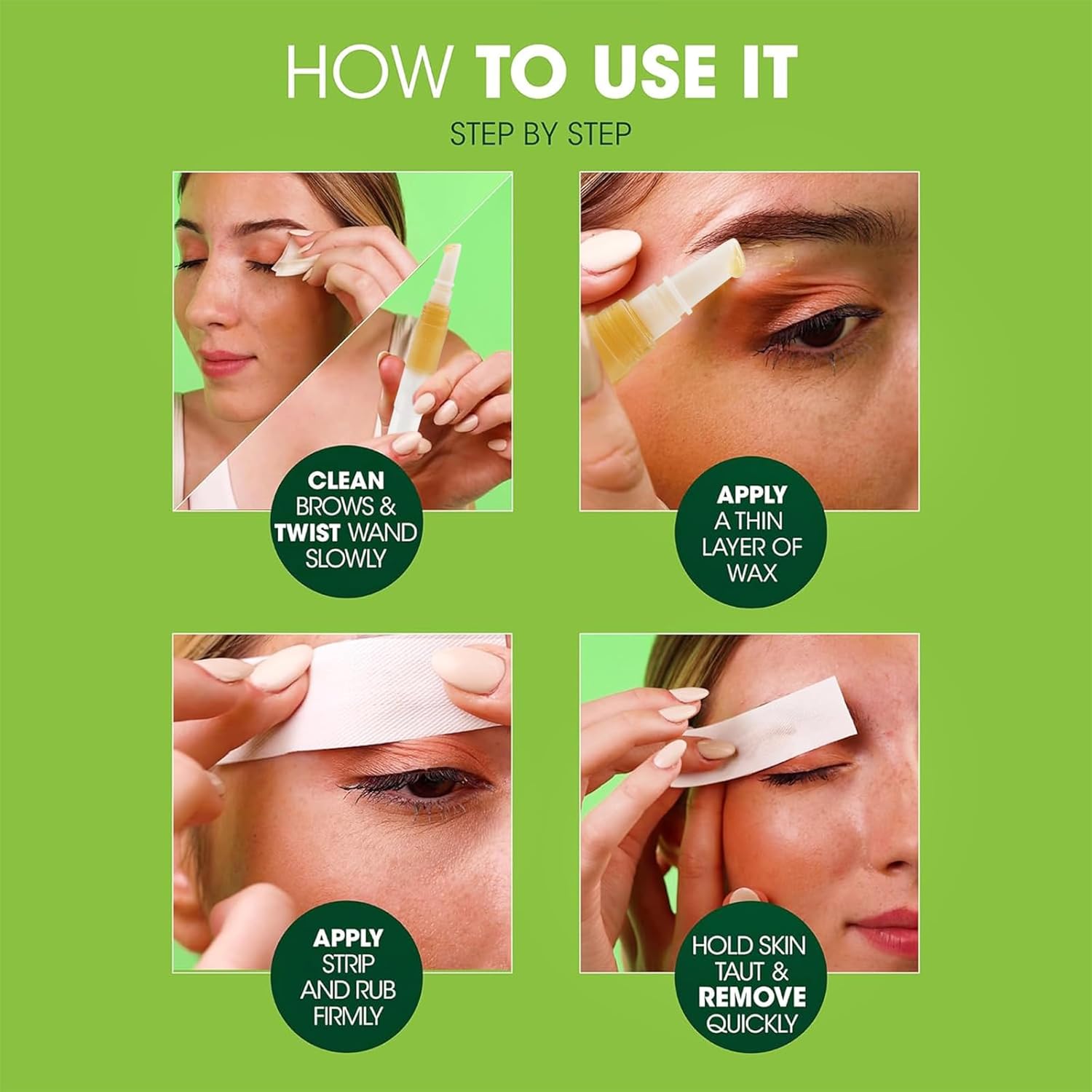 HOW TO USE IT

STEP BY STEP

CLEAN BROWS & TWIST WAND SLOWLY

APPLY A THIN LAYER OF WAX

APPLY STRIP AND RUB FIRMLY

HOLD SKIN TAUT & REMOVE QUICKLY