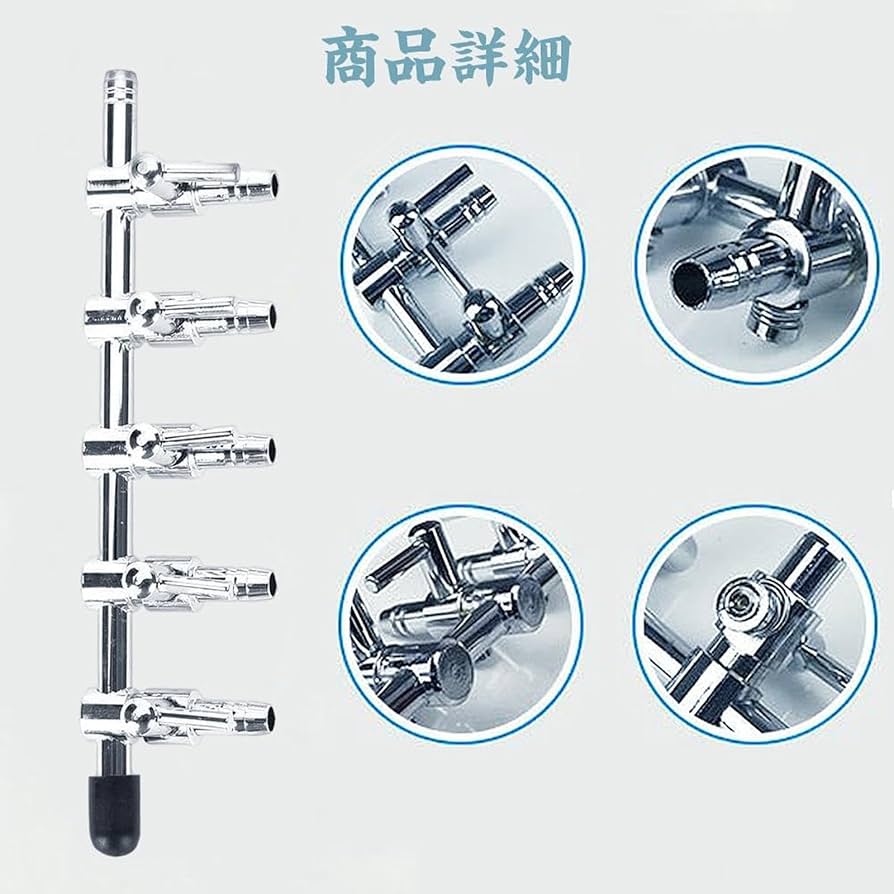 商品詳細