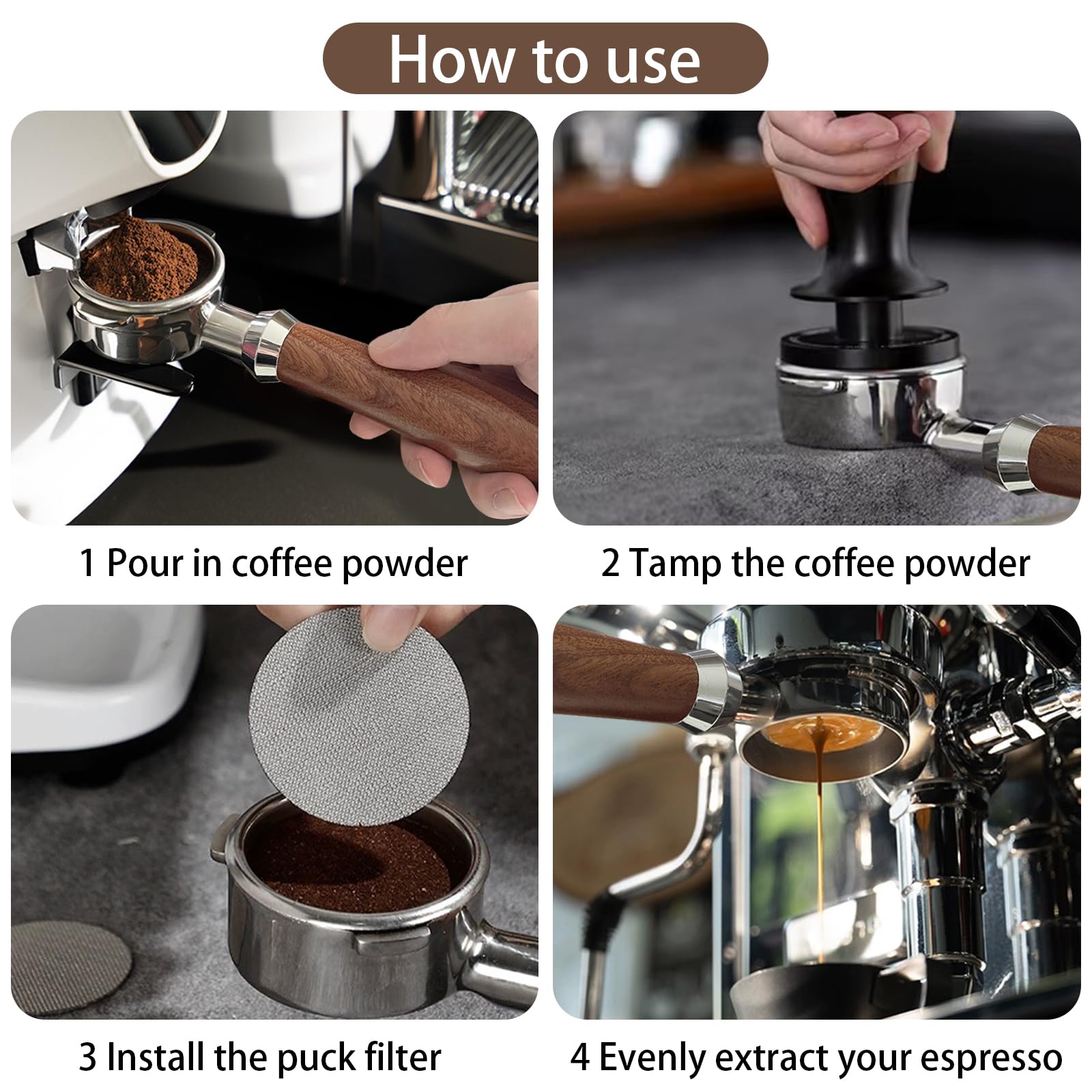 How to use

1 Pour in coffee powder

2 Tamp the coffee powder

3 Install the puck filter

4 Evenly extract your espresso