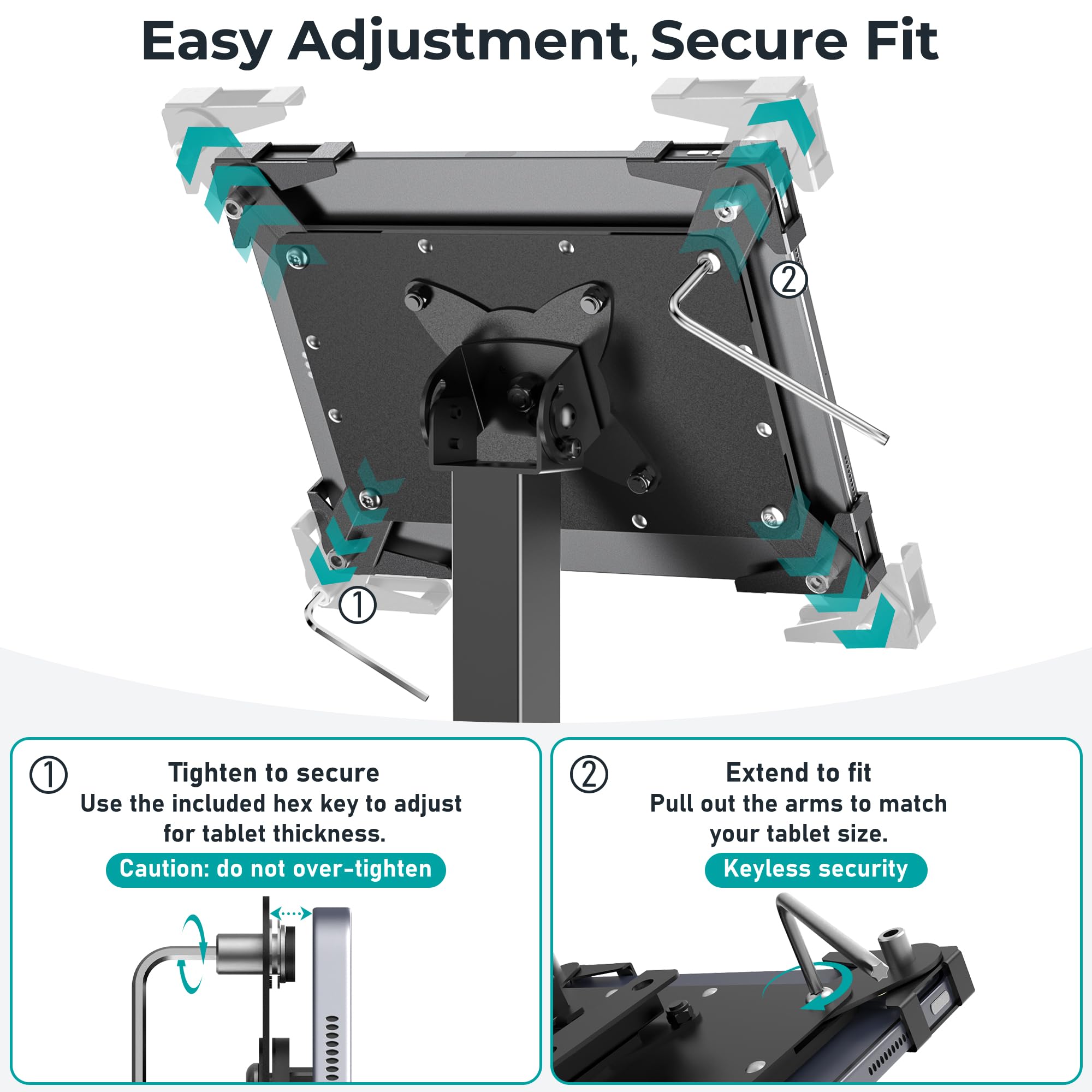 Easy Adjustment, Secure Fit

②

①

① Tighten to secure
Use the included hex key to adjust for tablet thickness.

Caution: do not over-tighten

② Extend to fit
Pull out the arms to match your tablet size.

Keyless security