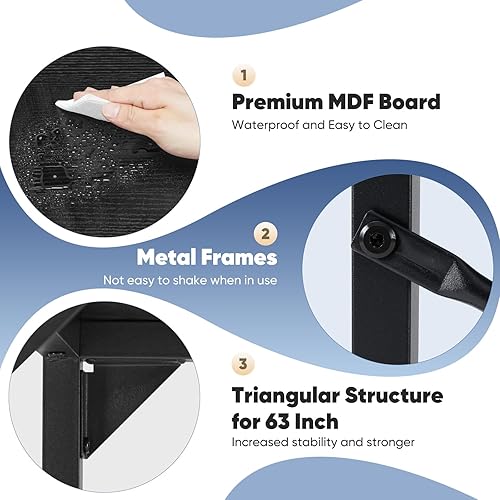 1
Premium MDF Board
Waterproof and Easy to Clean

2
Metal Frames
Not easy to shake when in use

3
Triangular Structure for 63 Inch
Increased stability and stronger