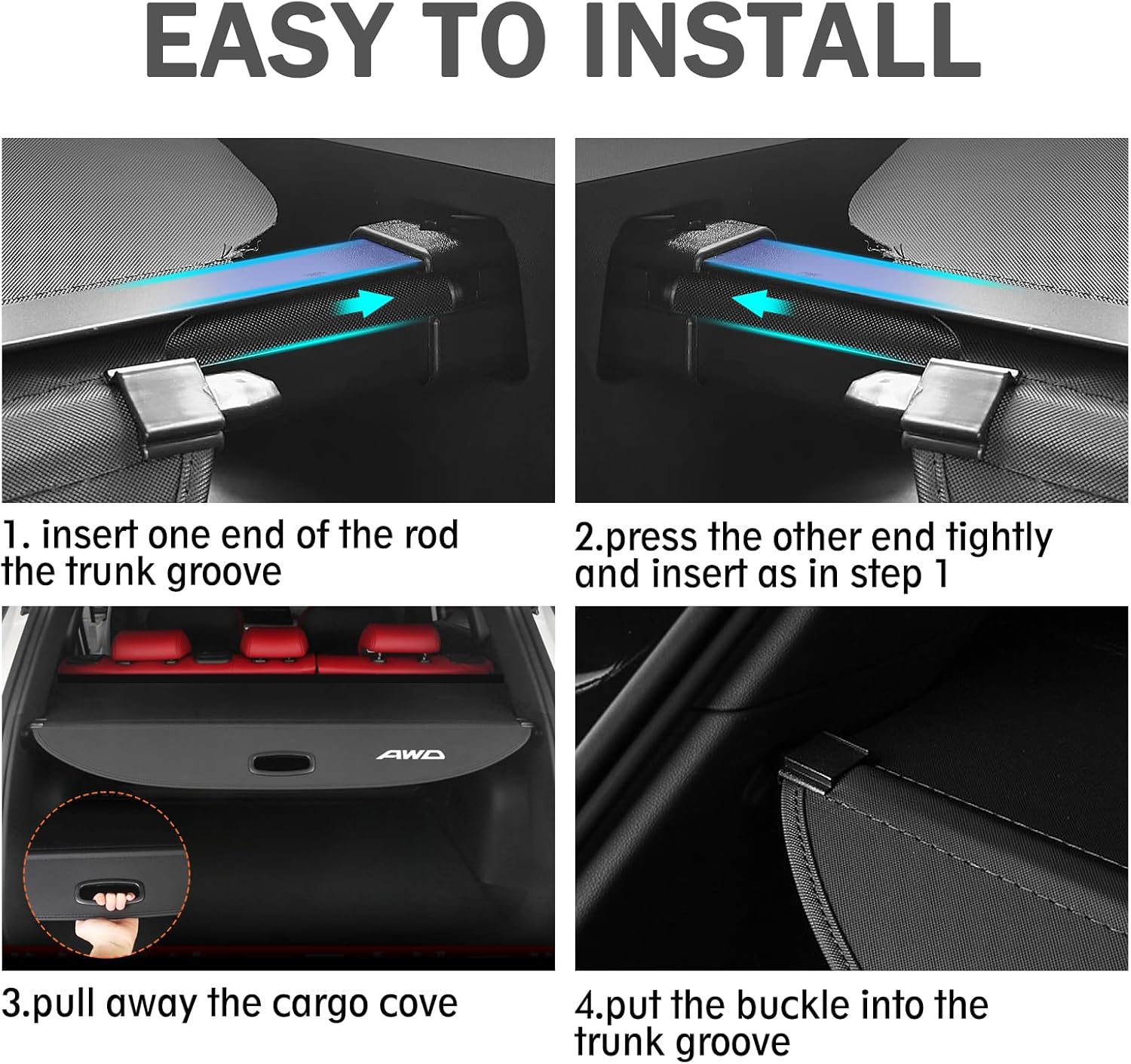 EASY TO INSTALL

1. insert one end of the rod the trunk groove

2.press the other end tightly and insert as in step 1

AWD

3.pull away the cargo cove

4.put the buckle into the trunk groove