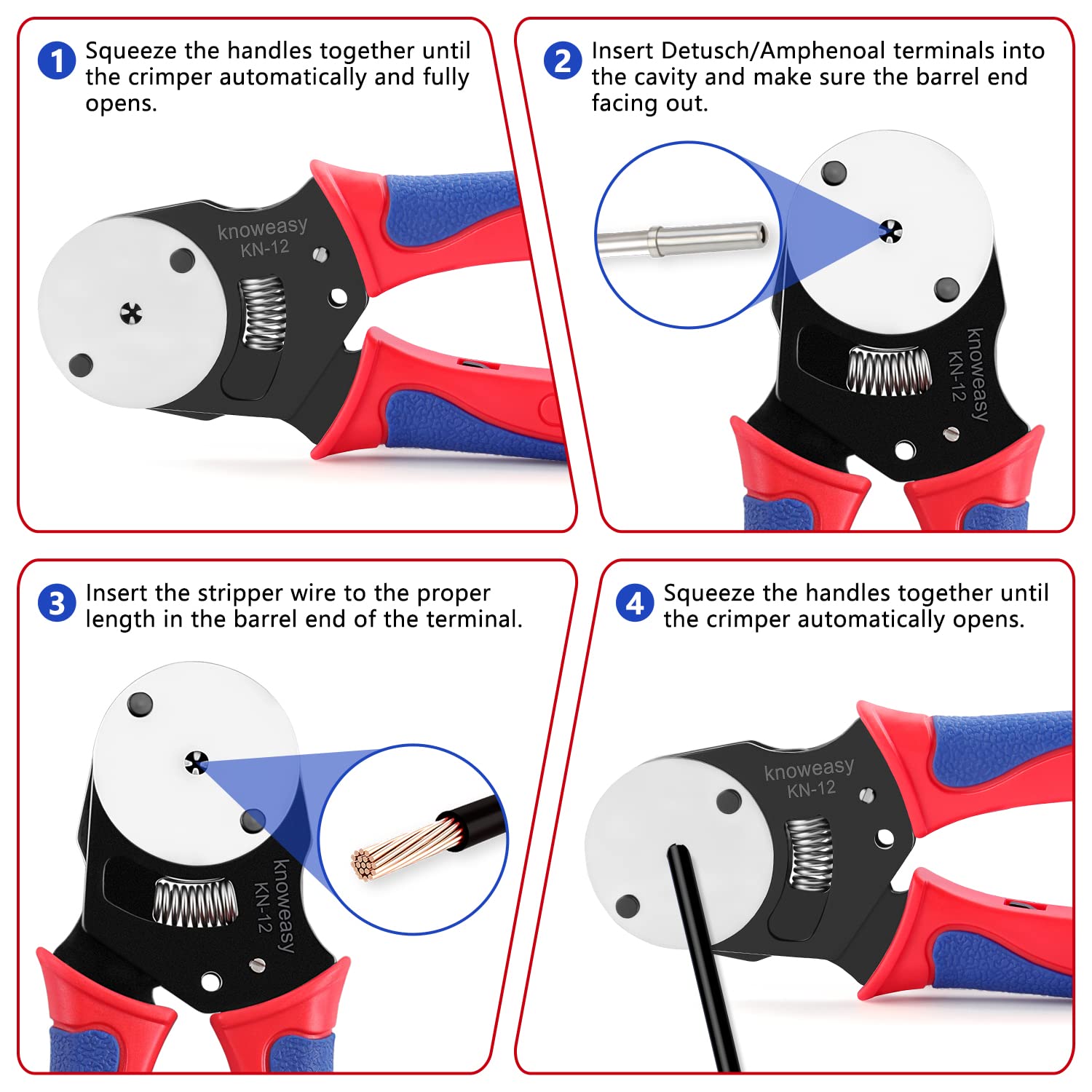 1 Squeeze the handles together until the crimper automatically and fully opens.

knoweasy
KN-12

2 Insert Detusch/Amphenoal terminals into the cavity and make sure the barrel end facing out.

knoweasy
KN-12

3 Insert the stripper wire to the proper length in the barrel end of the terminal.

knoweasy
KN-12

4 Squeeze the handles together until the crimper automatically opens.

knoweasy
KN-12