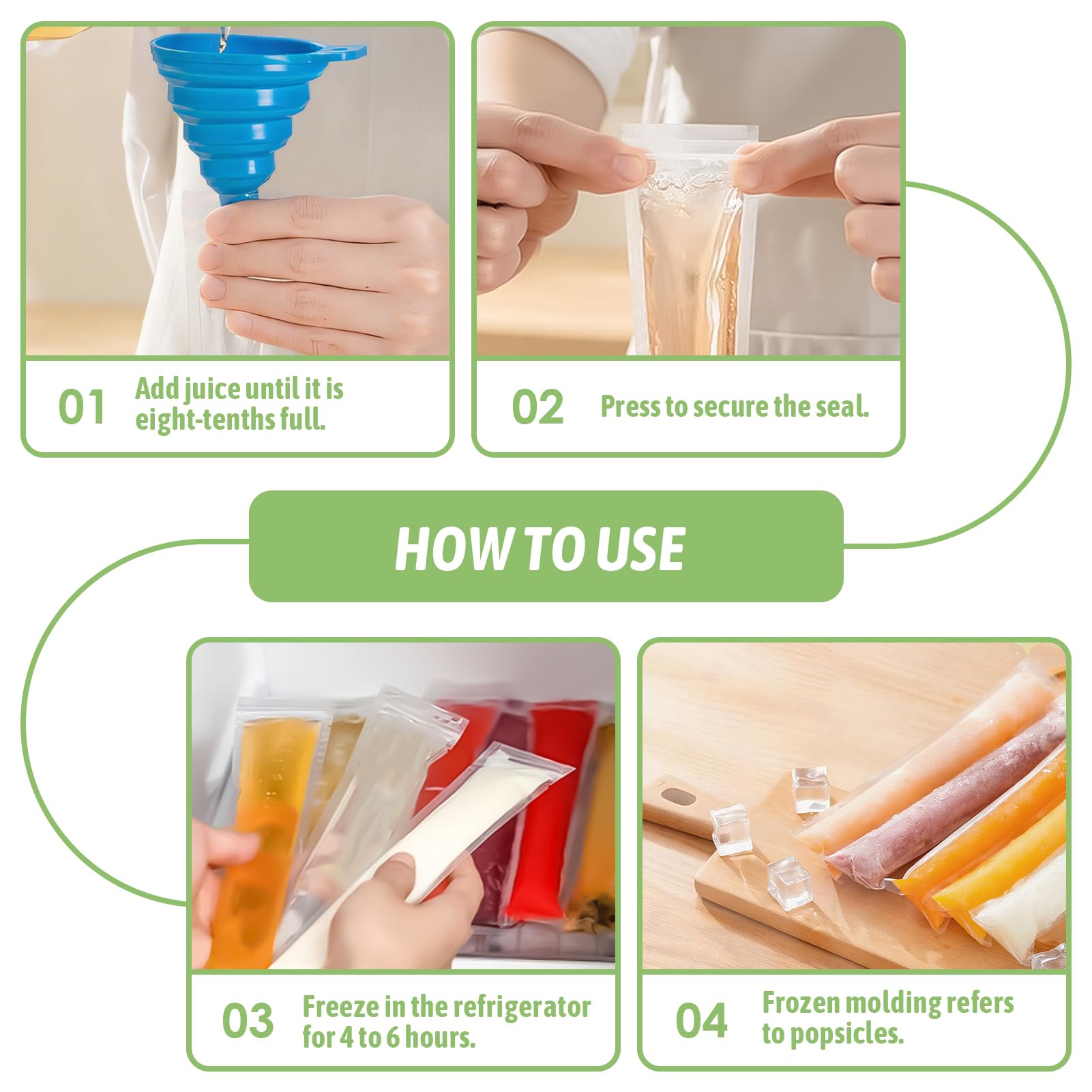 01 Add juice until it is eight-tenths full.

02 Press to secure the seal.

HOW TO USE

03 Freeze in the refrigerator for 4 to 6 hours.

04 Frozen molding refers to popsicles.