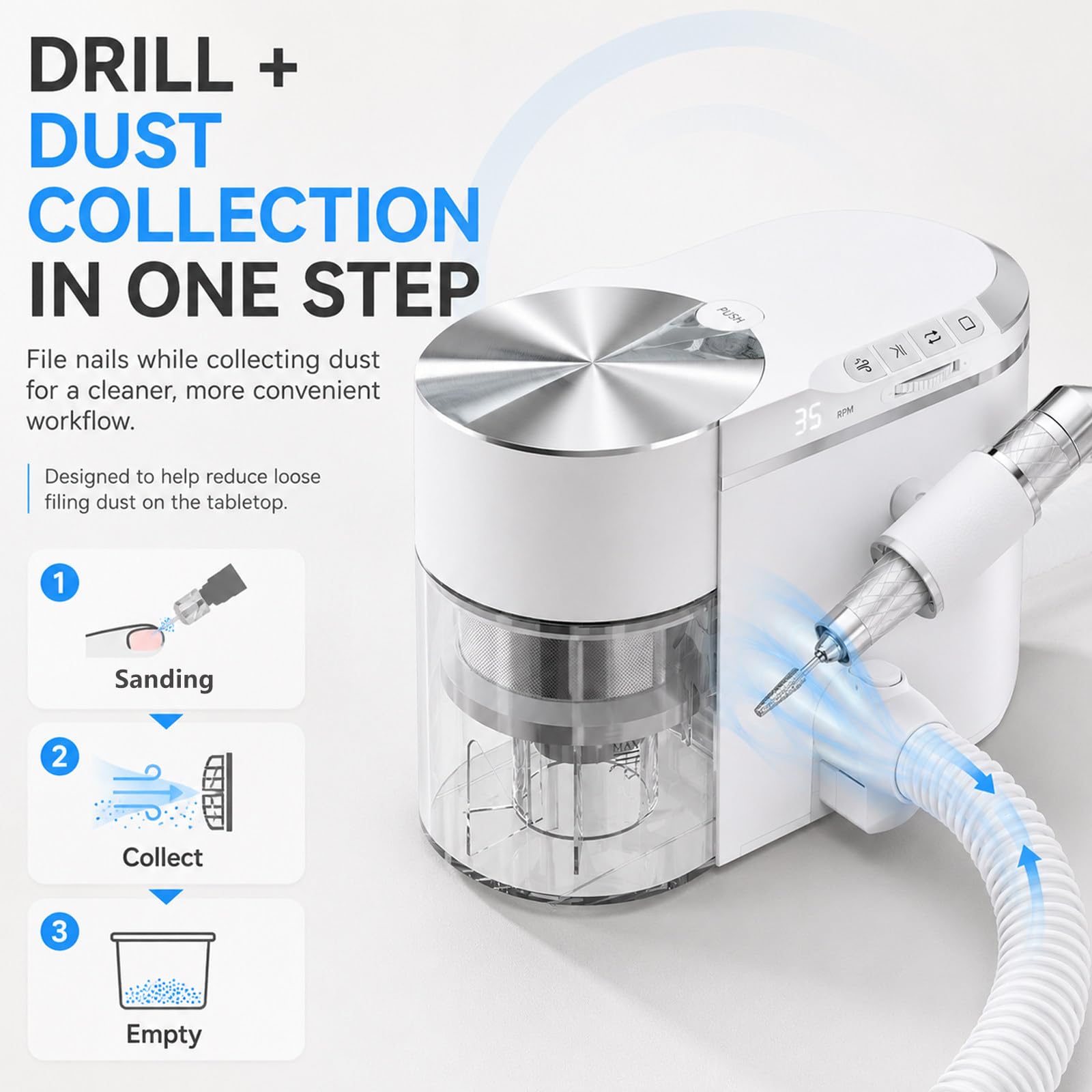 DRILL +
DUST
COLLECTION
IN ONE STEP

File nails while collecting dust for a cleaner, more convenient workflow.

Designed to help reduce loose filing dust on the tabletop.

1
Sanding

2
Collect

3
Empty

PUSH

35 RPM

MAX