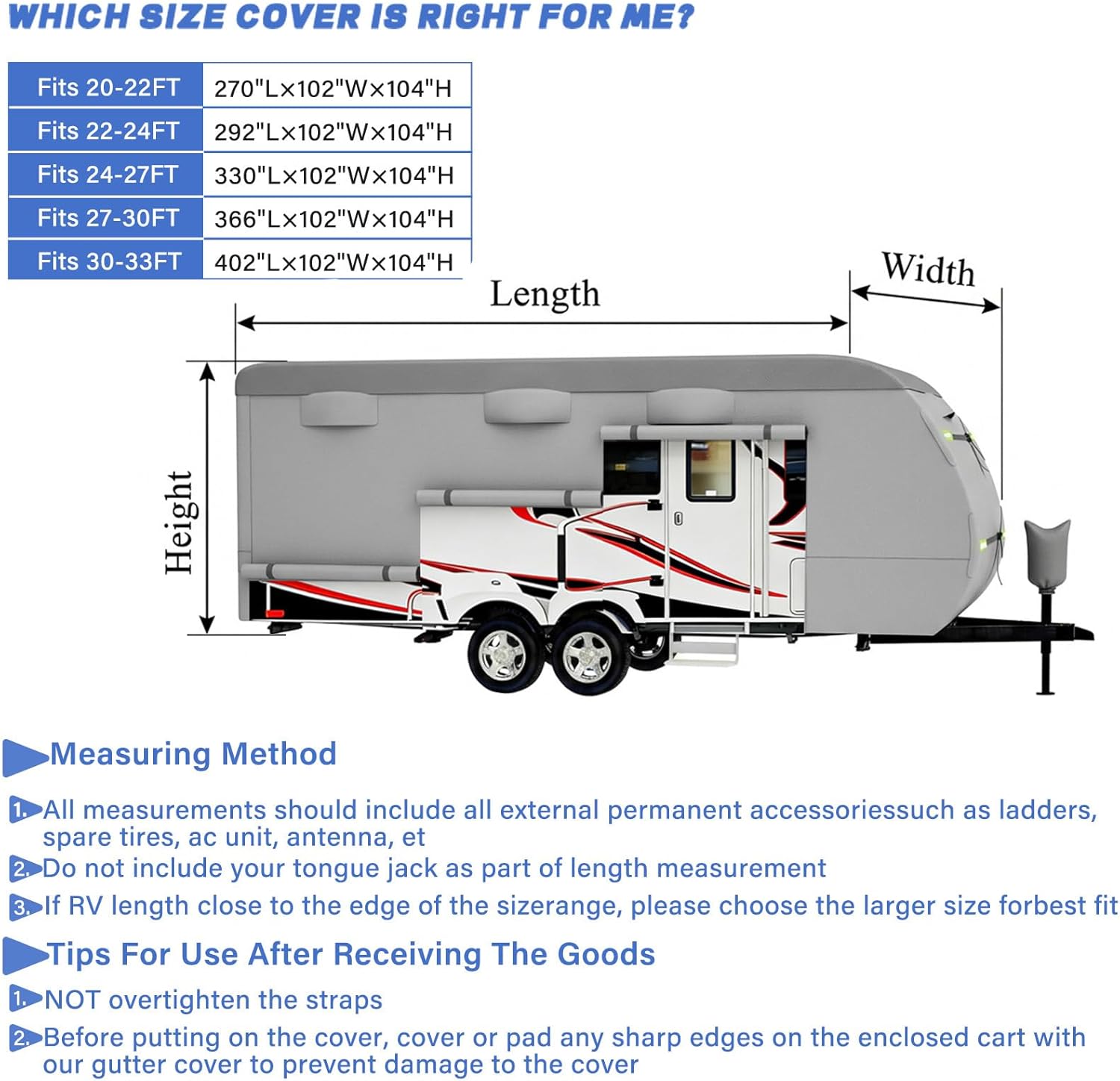 WHICH SIZE COVER IS RIGHT FOR ME?

| Fits 20-22FT | 270"L×102"W×104"H |
|---|---|
| Fits 22-24FT | 292"L×102"W×104"H |
| Fits 24-27FT | 330"L×102"W×104"H |
| Fits 27-30FT | 366"L×102"W×104"H |
| Fits 30-33FT | 402"L×102"W×104"H |

Length

Width

Height

Measuring Method

1. All measurements should include all external permanent accessoriessuch as ladders, spare tires, ac unit, antenna, et

2. Do not include your tongue jack as part of length measurement

3. If RV length close to the edge of the sizerange, please choose the larger size forbest fit

Tips For Use After Receiving The Goods

1. NOT overtighten the straps

2. Before putting on the cover, cover or pad any sharp edges on the enclosed cart with our gutter cover to prevent damage to the cover