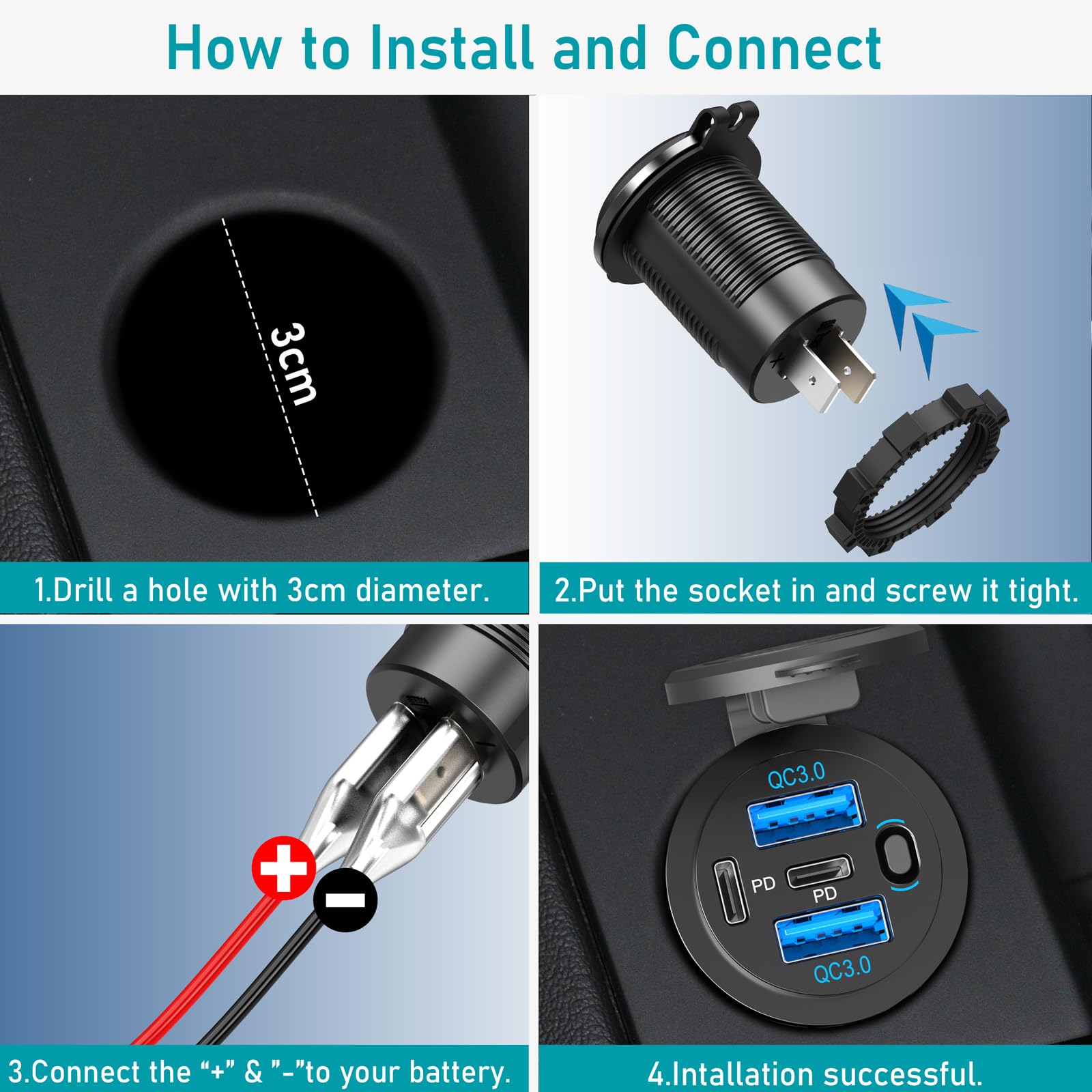 How to Install and Connect

3cm

1.Drill a hole with 3cm diameter.

2.Put the socket in and screw it tight.

3.Connect the “+” & ”-”to your battery.

QC3.0

PD

PD

QC3.0

4.Intallation successful.