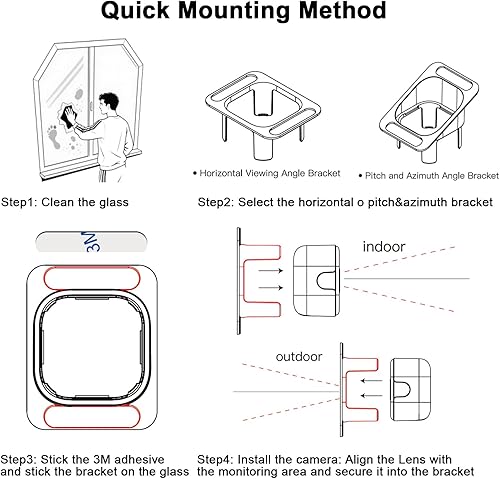 Quick Mounting Method

• Horizontal Viewing Angle Bracket

• Pitch and Azimuth Angle Bracket

Step1: Clean the glass

Step2: Select the horizontal o pitch&azimuth bracket

3M

indoor

outdoor

Step3: Stick the 3M adhesive and stick the bracket on the glass

Step4: Install the camera: Align the Lens with the monitoring area and secure it into the bracket