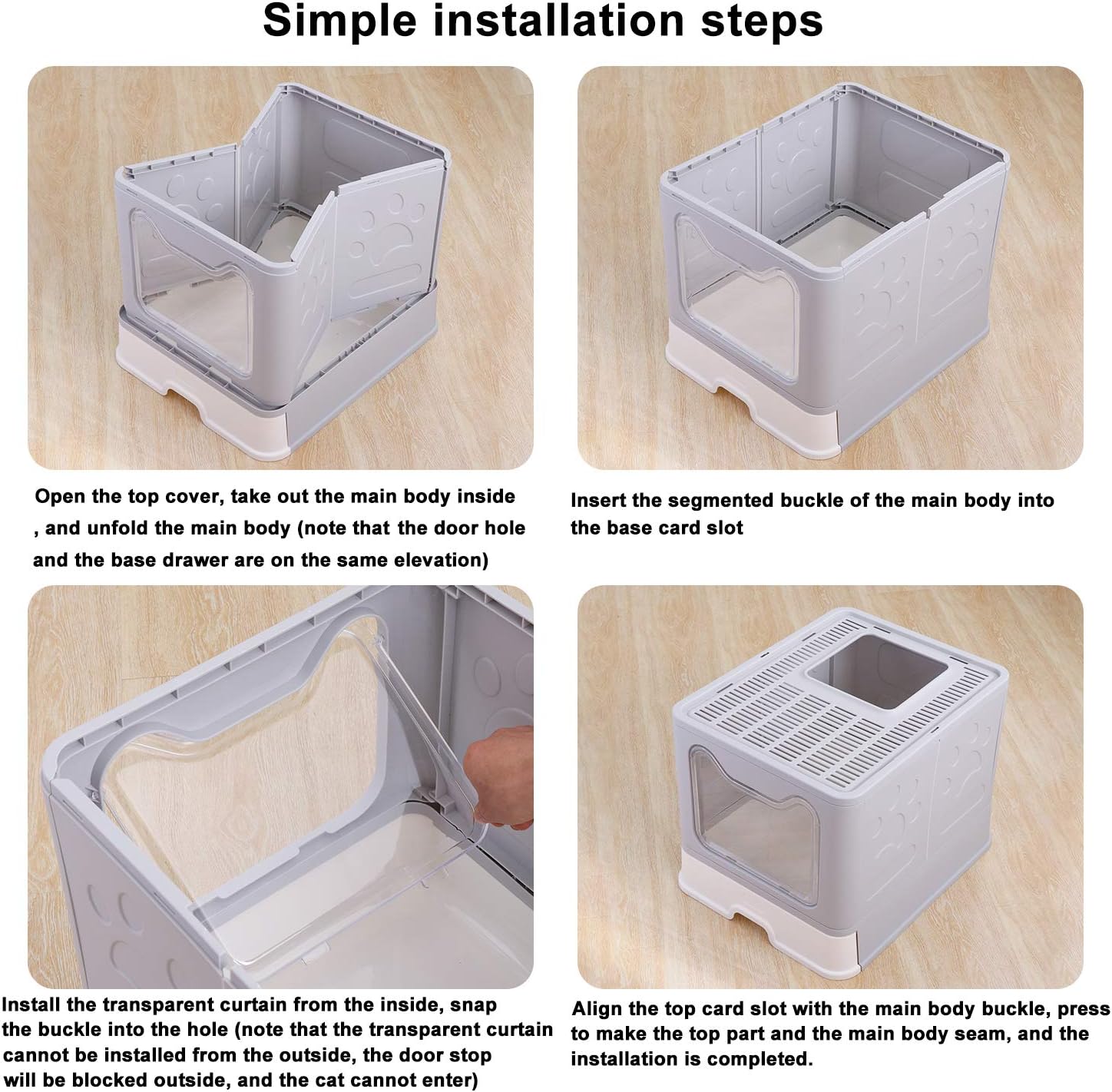 Simple installation steps

Open the top cover, take out the main body inside , and unfold the main body (note that the door hole and the base drawer are on the same elevation)

Insert the segmented buckle of the main body into the base card slot

Install the transparent curtain from the inside, snap the buckle into the hole (note that the transparent curtain cannot be installed from the outside, the door stop will be blocked outside, and the cat cannot enter)

Align the top card slot with the main body buckle, press to make the top part and the main body seam, and the installation is completed.