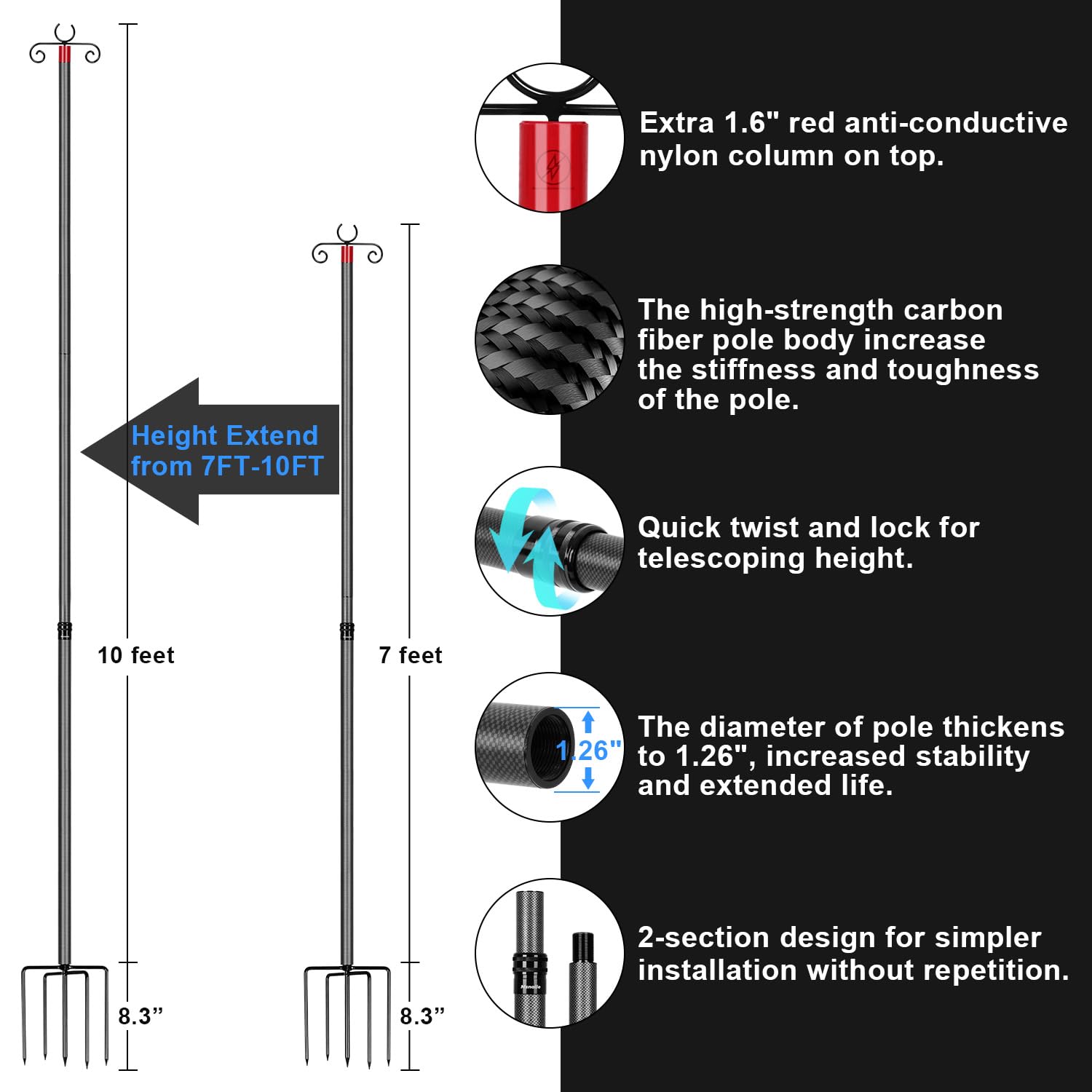 Height Extend from 7FT-10FT

10 feet

8.3”

7 feet

8.3”

Extra 1.6" red anti-conductive nylon column on top.

The high-strength carbon fiber pole body increase the stiffness and toughness of the pole.

Quick twist and lock for telescoping height.

1.26"

The diameter of pole thickens to 1.26", increased stability and extended life.

2-section design for simpler installation without repetition.