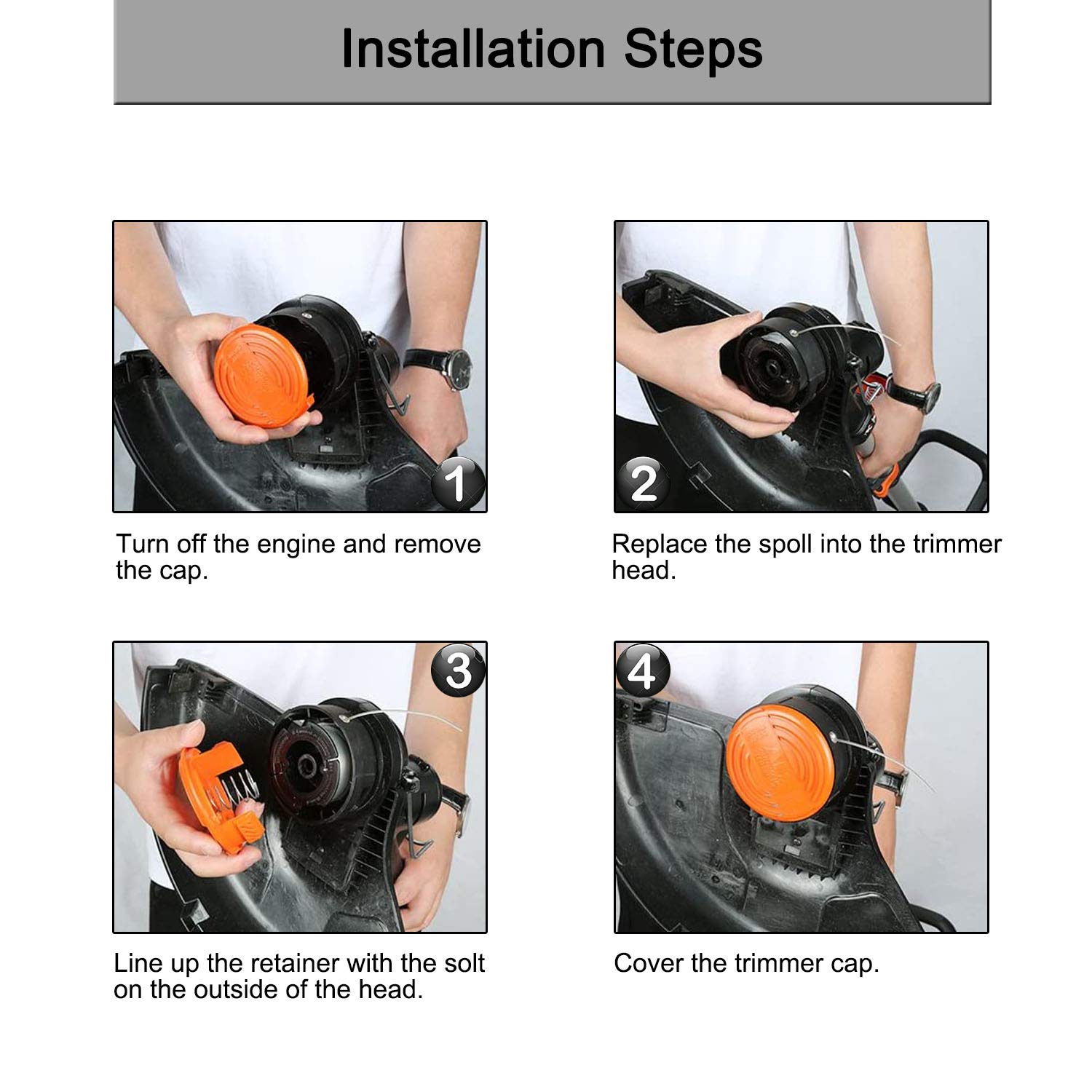 Installation Steps

1

Turn off the engine and remove the cap.

2

Replace the spoll into the trimmer head.

3

Line up the retainer with the solt on the outside of the head.

4

Cover the trimmer cap.