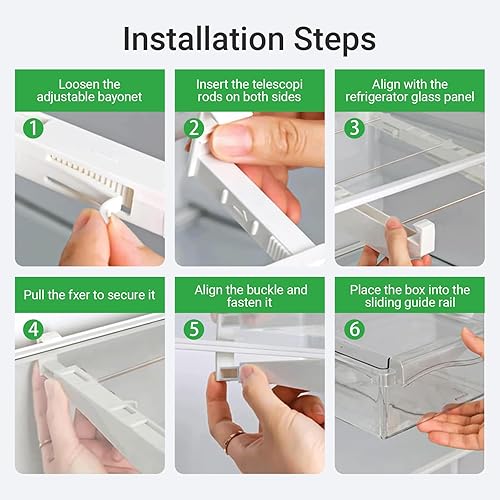 Installation Steps

Loosen the adjustable bayonet

1

Insert the telescopi rods on both sides

2

Align with the refrigerator glass panel

3

Pull the fxer to secure it

4

Align the buckle and fasten it

5

Place the box into the sliding guide rail

6