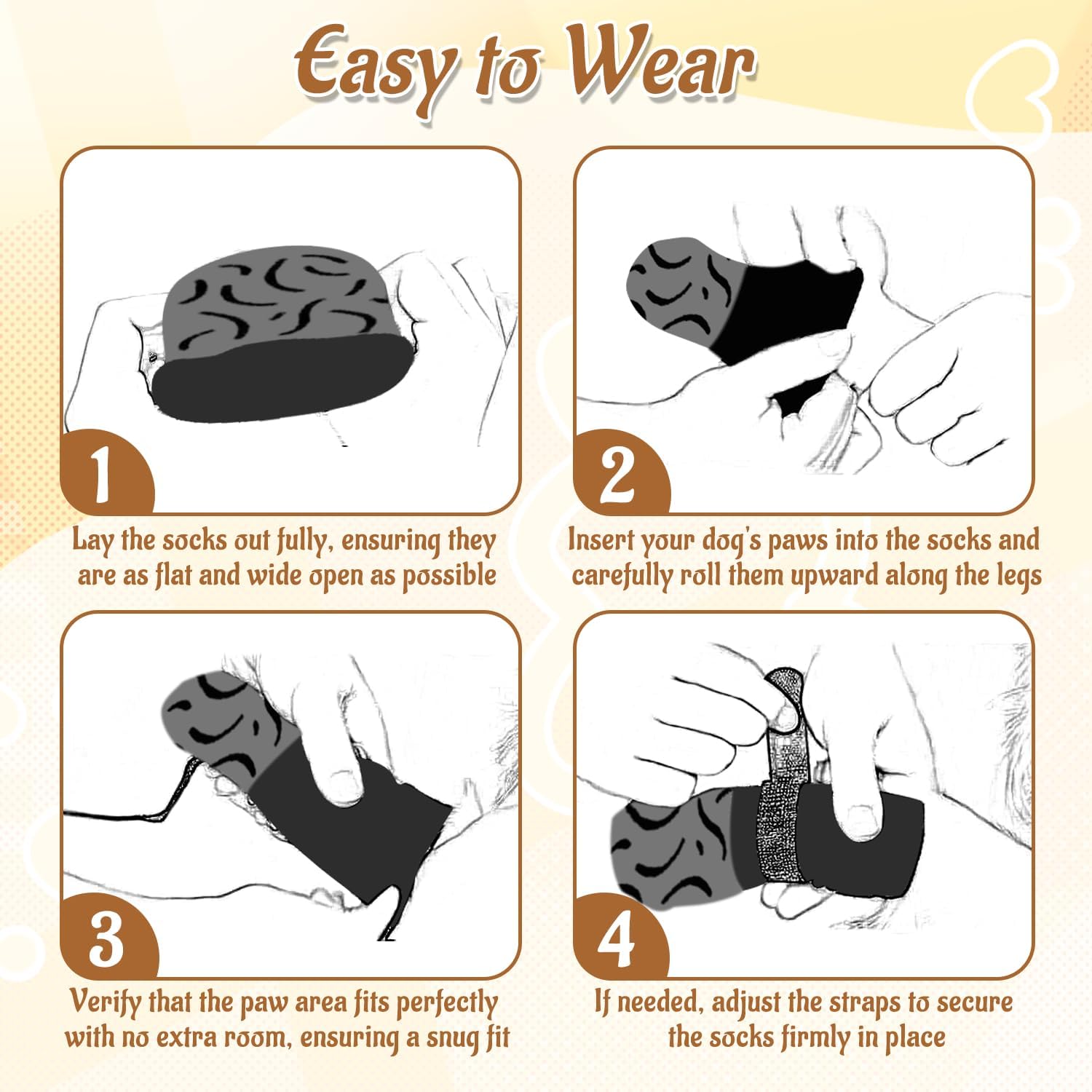 Easy to Wear

1

Lay the socks out fully, ensuring they are as flat and wide open as possible

2

Insert your dog's paws into the socks and carefully roll them upward along the legs

3

Verify that the paw area fits perfectly with no extra room, ensuring a snug fit

4

If needed, adjust the straps to secure the socks firmly in place