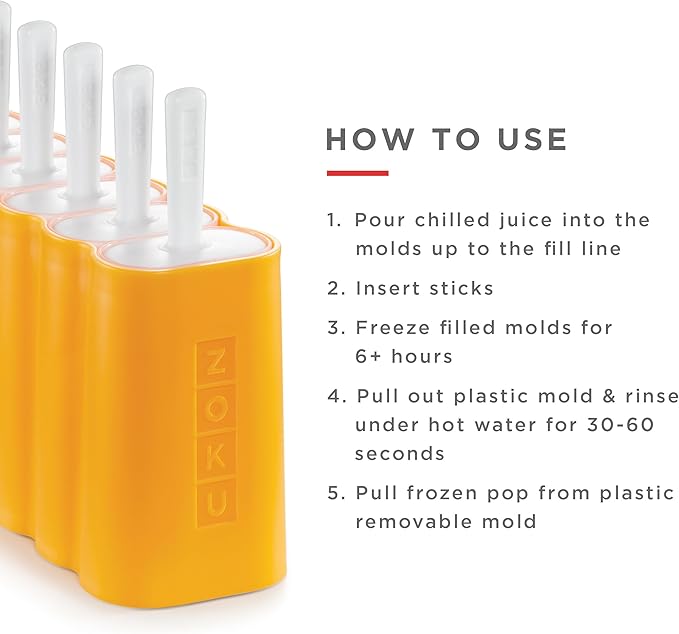 ZOKU

HOW TO USE

1. Pour chilled juice into the molds up to the fill line

2. Insert sticks

3. Freeze filled molds for 6+ hours

4. Pull out plastic mold & rinse under hot water for 30-60 seconds

5. Pull frozen pop from plastic removable mold